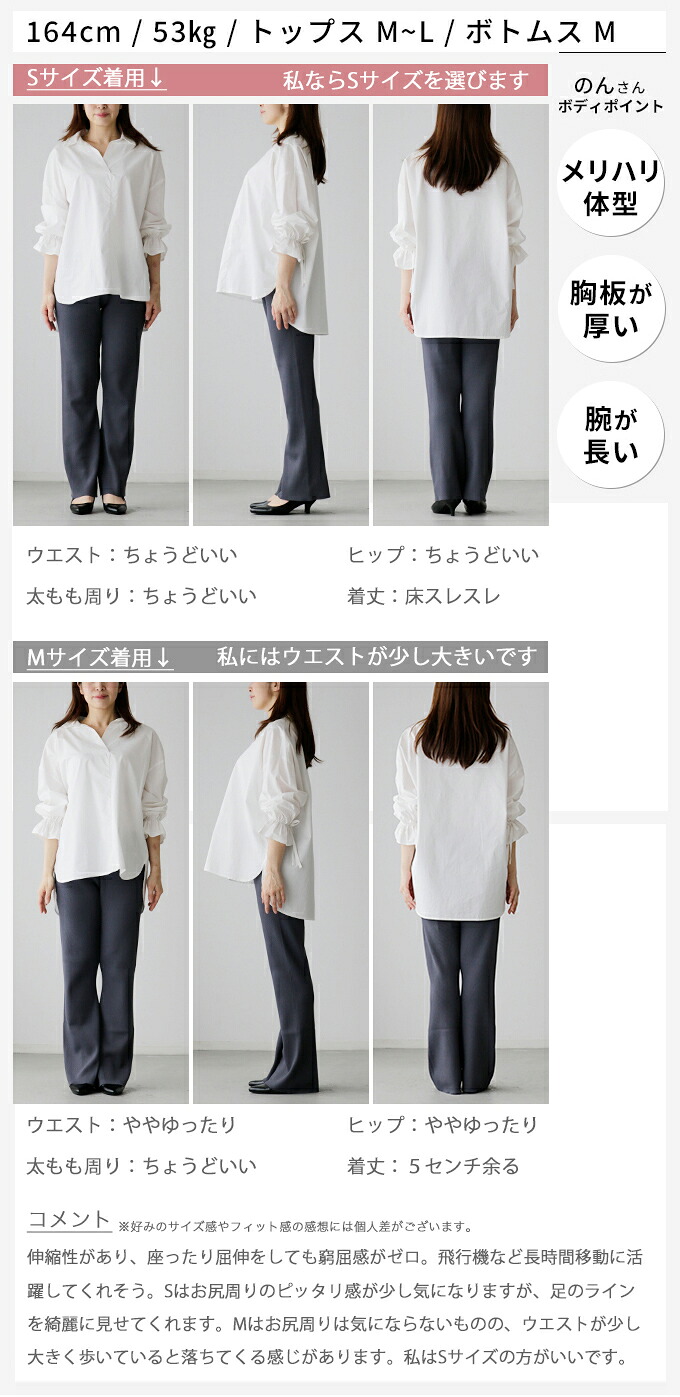 164cm / 53kg / トップス M~L / ボトムス M

Sサイズ着用↓ 私ならSサイズを選びます

のんさん
ボディポイント

メリハリ体型

胸板が厚い

腕が長い

ウエスト：ちょうどいい　ヒップ：ちょうどいい
太もも周り：ちょうどいい　着丈：床スレスレ

Mサイズ着用↓ 私にはウエストが少し大きいです

ウエスト：ややゆったり　ヒップ：ややゆったり
太もも周り：ちょうどいい　着丈：５センチ余る

コメント ※好みのサイズ感やフィット感の感想には個人差がございます。

伸縮性があり、座ったり屈伸をしても窮屈感がゼロ。飛行機など長時間移動に活躍してくれそう。Sはお尻周りのピッタリ感が少し気になりますが、足のラインを綺麗に見せてくれます。Mはお尻周りは気にならないものの、ウエストが少し大きく歩いていると落ちてくる感じがあります。私はSサイズの方がいいです。