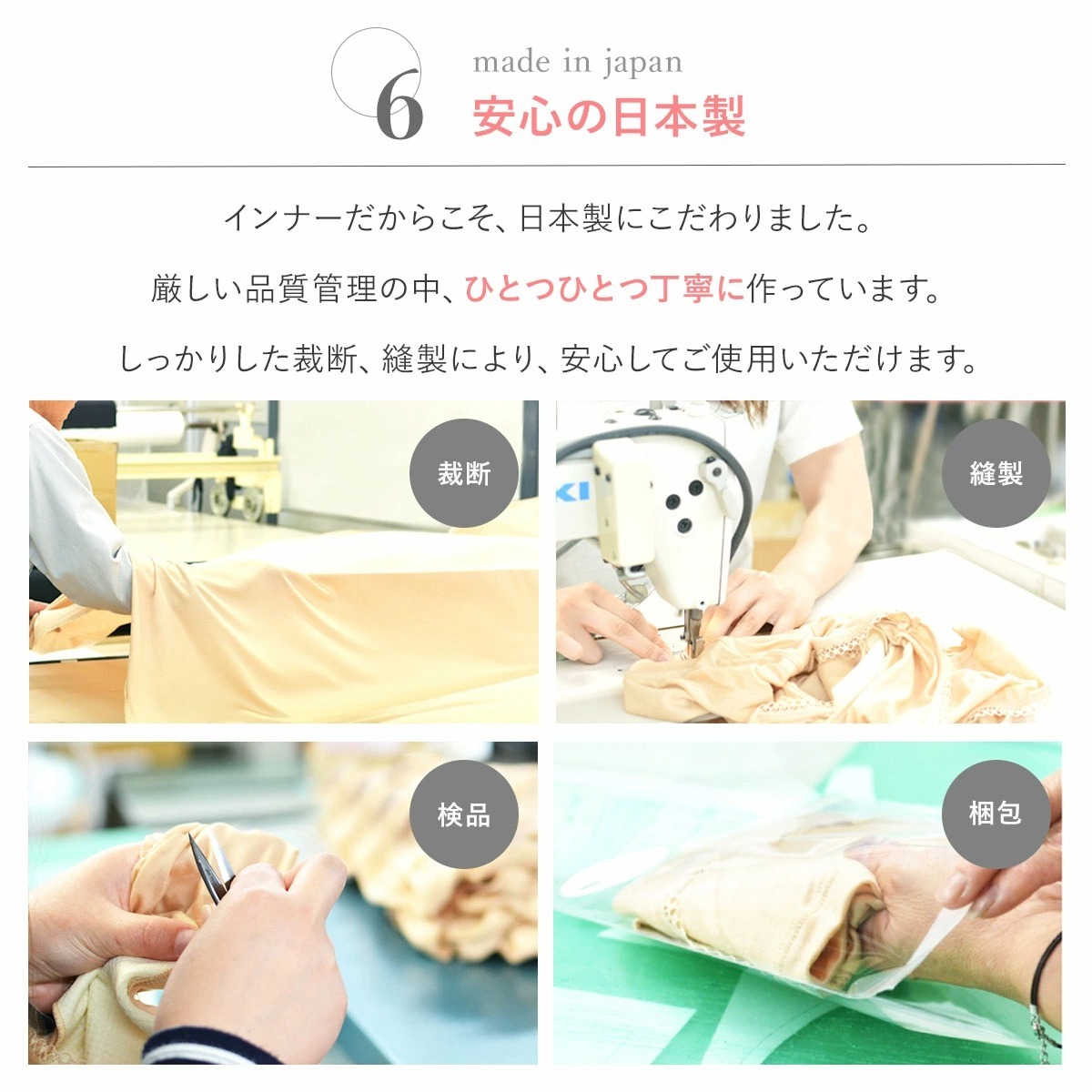 6
made in japan
安心の日本製

インナーだからこそ、日本製にこだわりました。

厳しい品質管理の中、ひとつひとつ丁寧に作っています。

しっかりした裁断、縫製により、安心してご使用いただけます。

裁断

縫製

KI

検品

梱包