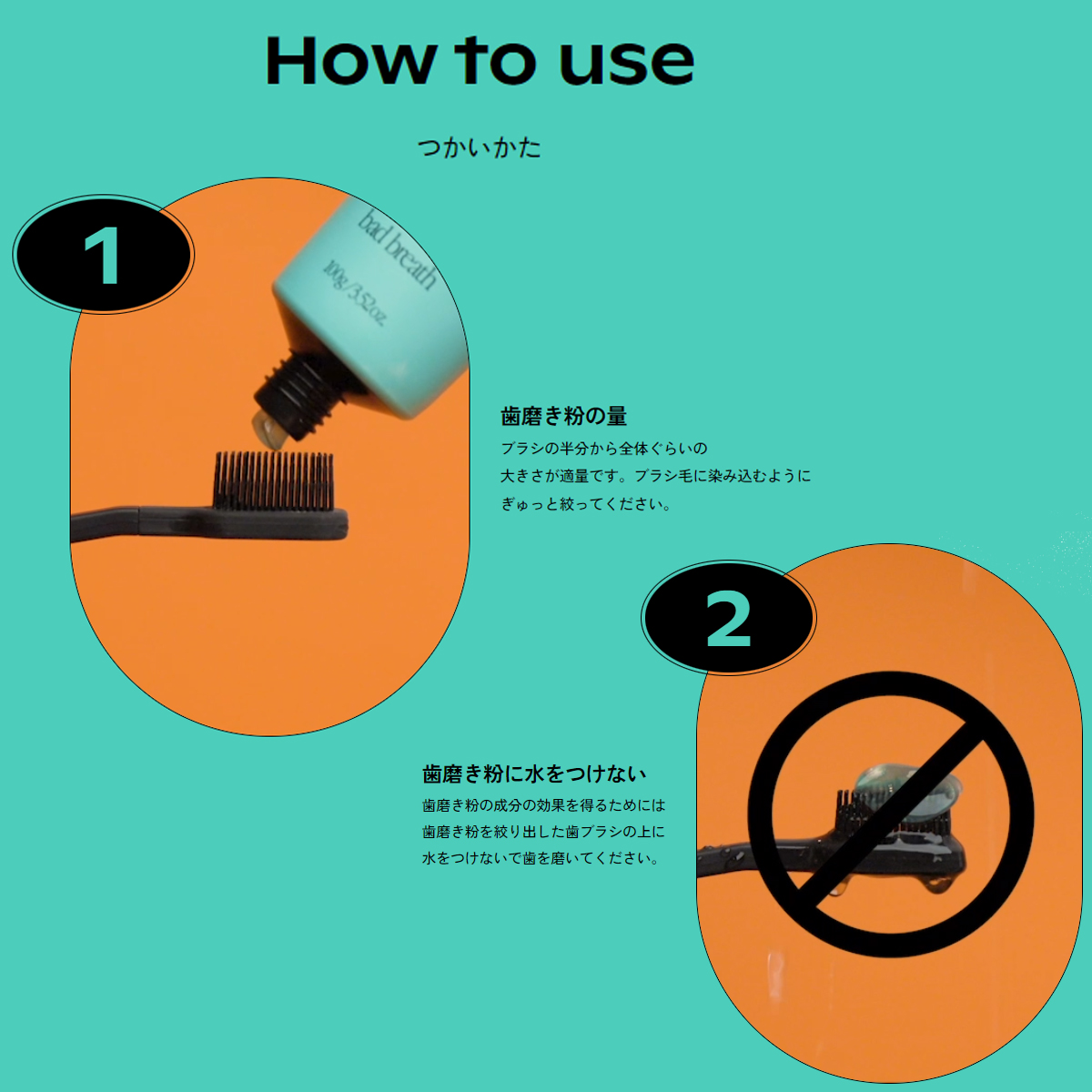 How to use

つかいかた

1

bad breath
100g/3.52oz.

歯磨き粉の量

ブラシの半分から全体ぐらいの大きさが適量です。ブラシ毛に染み込むようにぎゅっと絞ってください。

2

歯磨き粉に水をつけない

歯磨き粉の成分の効果を得るためには歯磨き粉を絞り出した歯ブラシの上に水をつけないで歯を磨いてください。