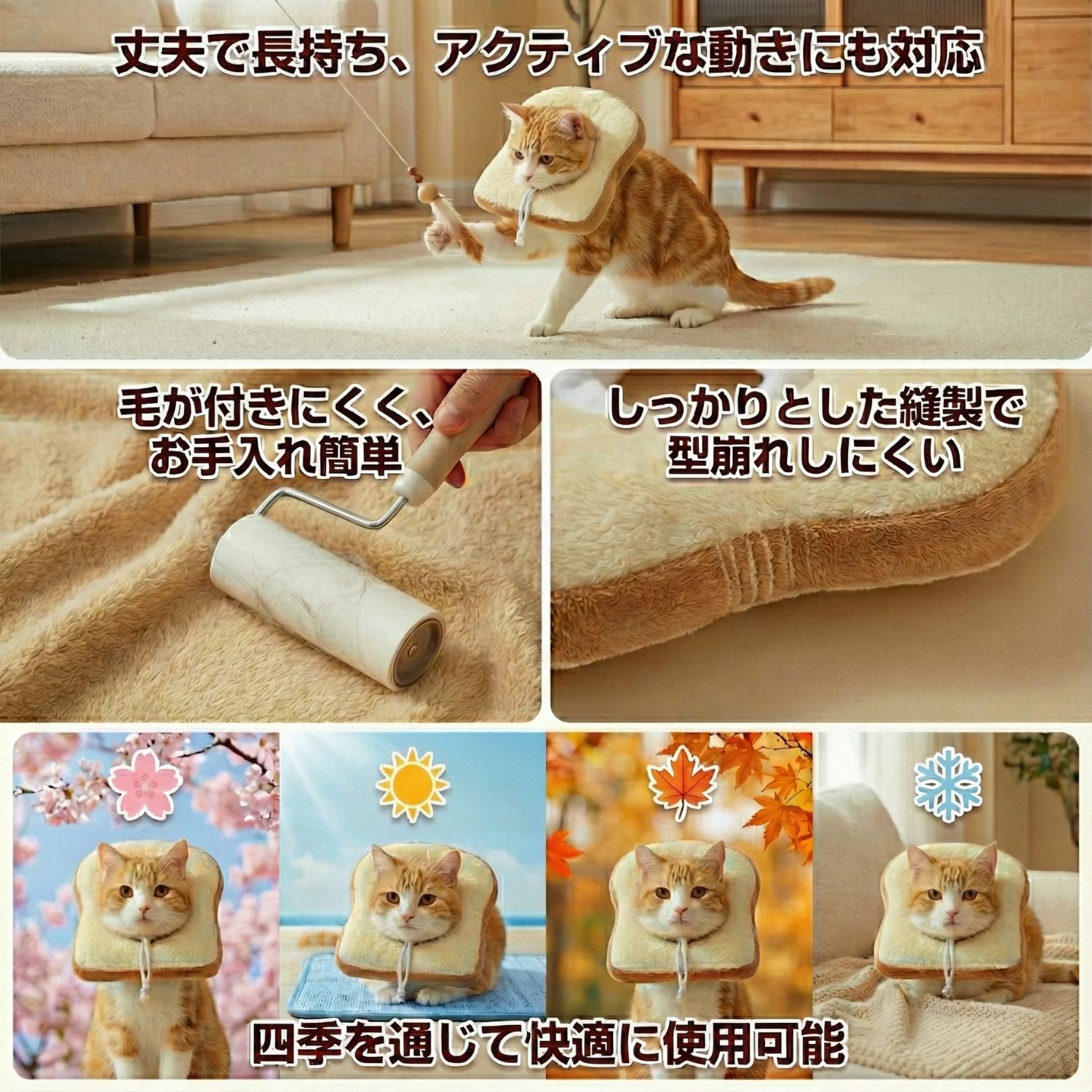 丈夫で長持ち、アクティブな動きにも対応

毛が付きにくく、お手入れ簡単

しっかりとした縫製で型崩れしにくい

四季を通じて快適に使用可能