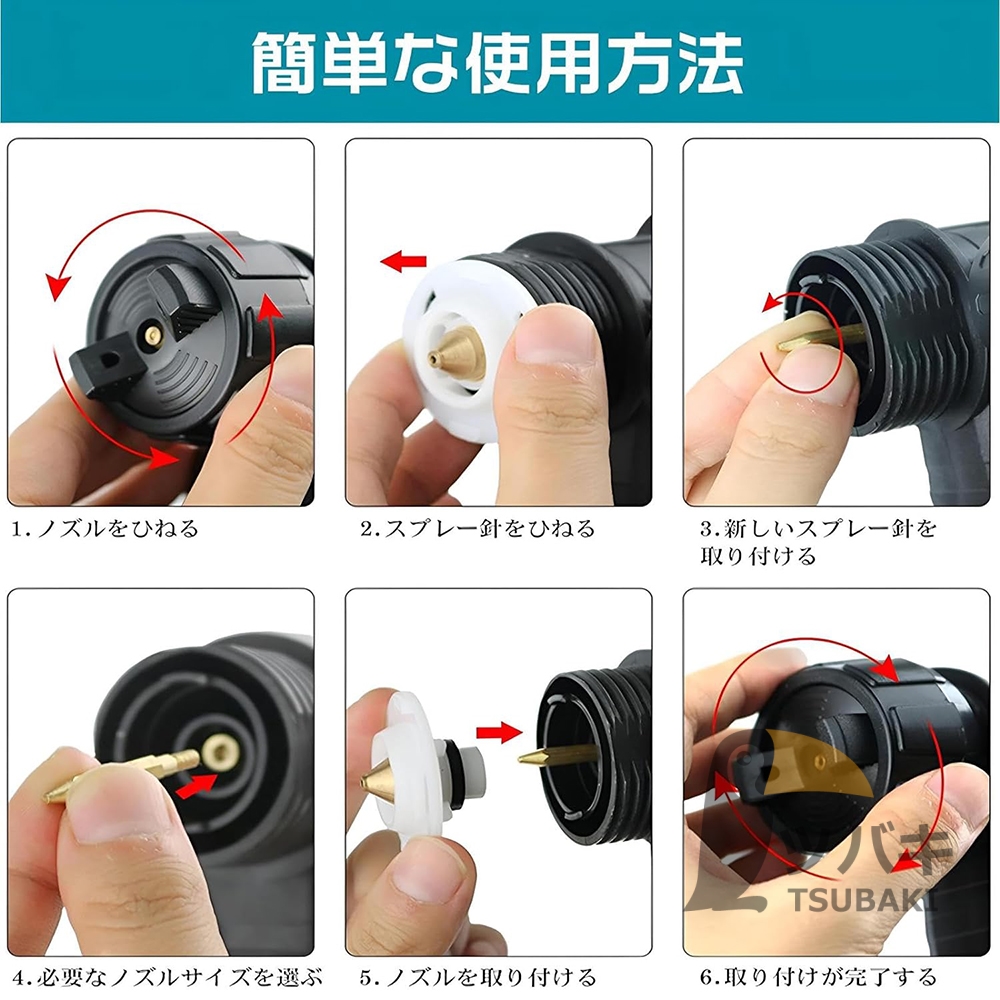 簡単な使用方法

1.ノズルをひねる

2.スプレー針をひねる

3.新しいスプレー針を取り付ける

4.必要なノズルサイズを選ぶ

5.ノズルを取り付ける

6.取り付けが完了する

ツバキ
TSUBAKI