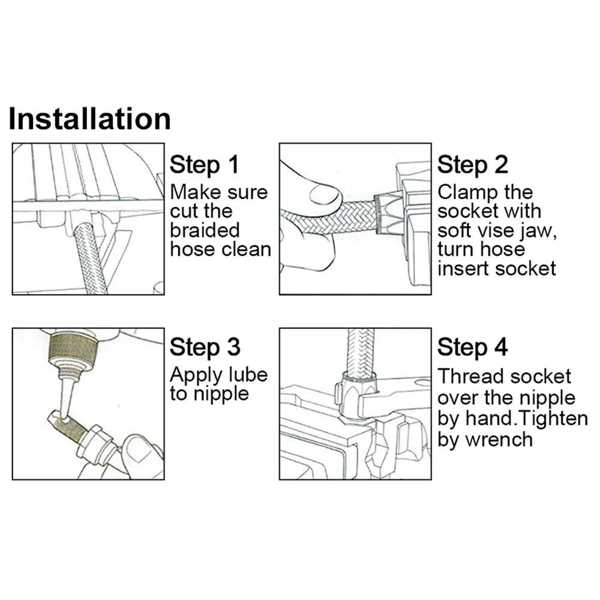 Installation

Step 1
Make sure cut the braided hose clean

Step 2
Clamp the socket with soft vise jaw, turn hose insert socket

Step 3
Apply lube to nipple

Step 4
Thread socket over the nipple by hand.Tighten by wrench