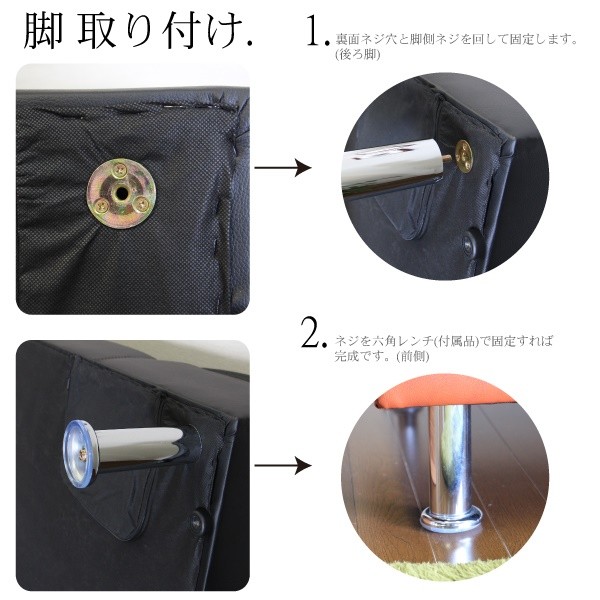 脚 取り付け.

1. 裏面ネジ穴と脚側ネジを回して固定します。(後ろ脚)

2. ネジを六角レンチ(付属品)で固定すれば完成です。(前側)