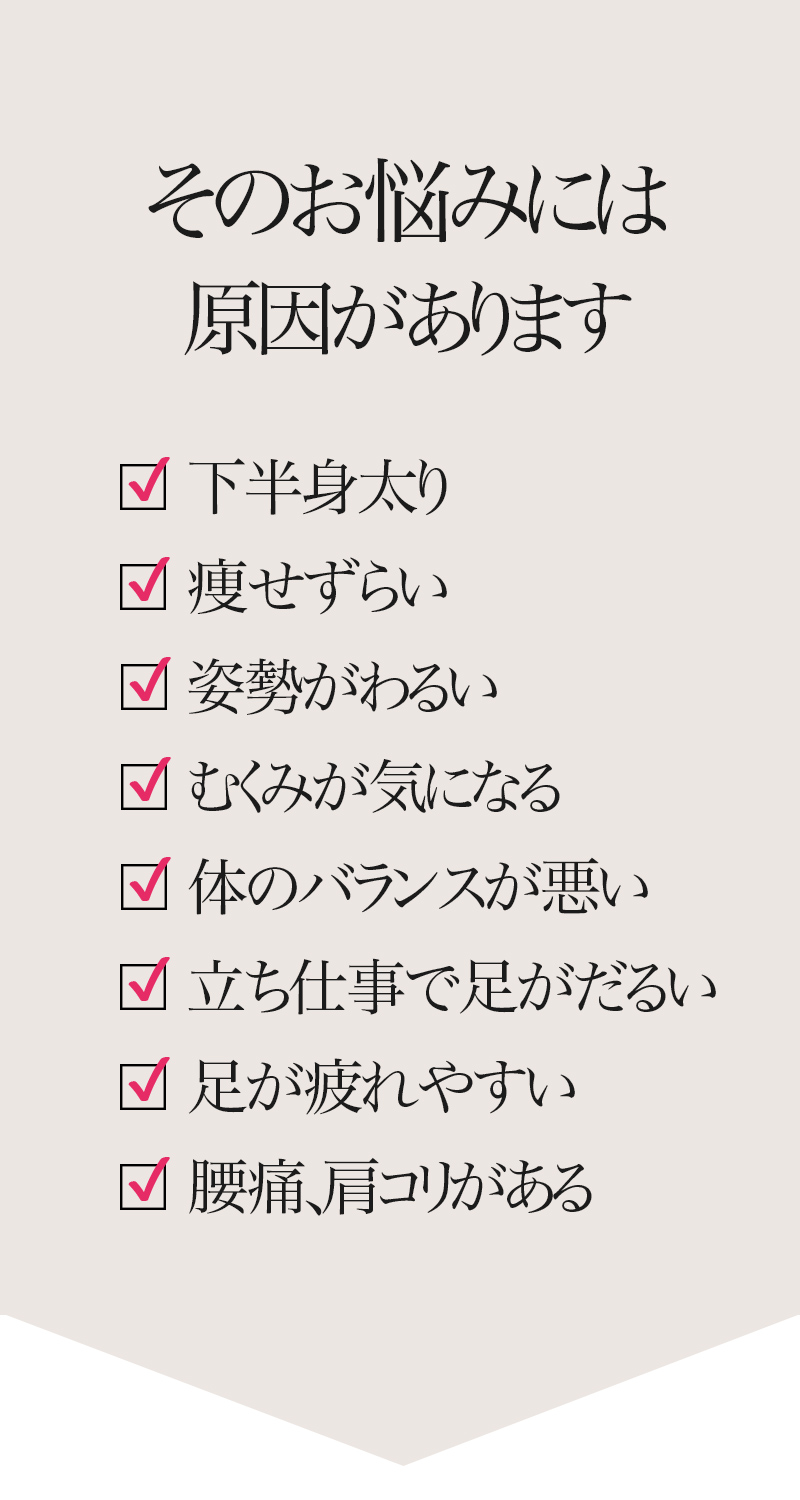 そのお悩みには
原因があります

☑ 下半身太り
☑ 痩せずらい
☑ 姿勢がわるい
☑ むくみが気になる
☑ 体のバランスが悪い
☑ 立ち仕事で足がだるい
☑ 足が疲れやすい
☑ 腰痛、肩コリがある