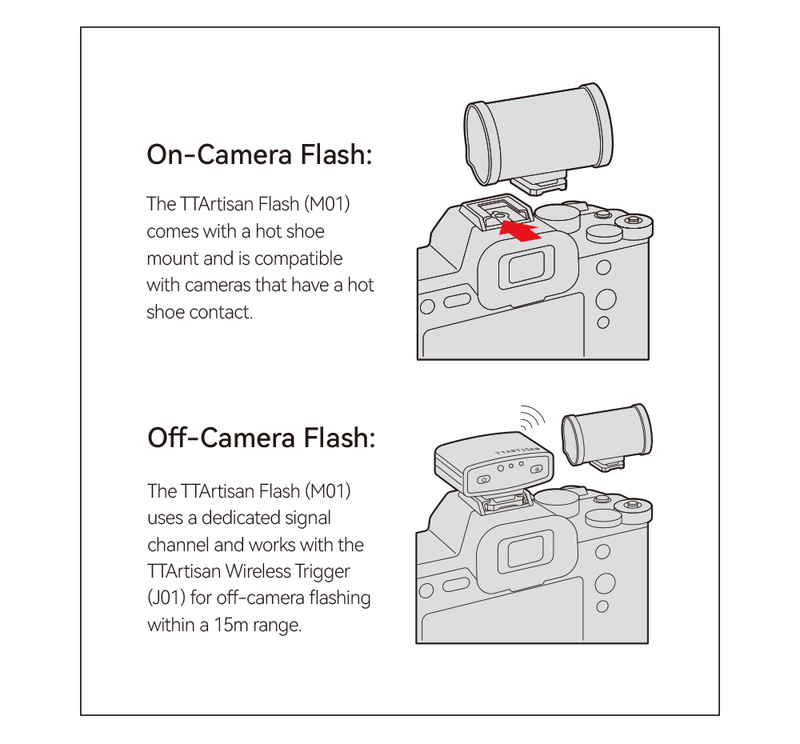 On-Camera Flash:

The TTArtisan Flash (M01) comes with a hot shoe mount and is compatible with cameras that have a hot shoe contact.

Off-Camera Flash:

The TTArtisan Flash (M01) uses a dedicated signal channel and works with the TTArtisan Wireless Trigger (J01) for off-camera flashing within a 15m range.

TTARTISAN