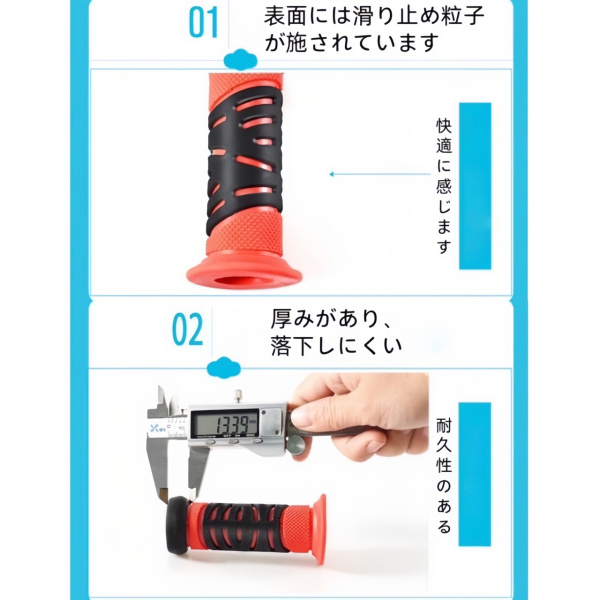 01
表面には滑り止め粒子が施されています

快適に感じます

02
厚みがあり、落下しにくい

13.39

耐久性のある