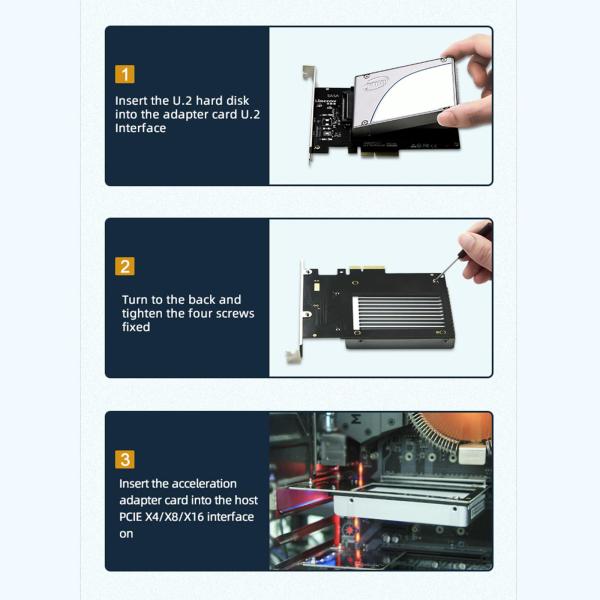 1

Insert the U.2 hard disk into the adapter card U.2 Interface

2

Turn to the back and tighten the four screws fixed

3

Insert the acceleration adapter card into the host PCIE X4/X8/X16 interface on