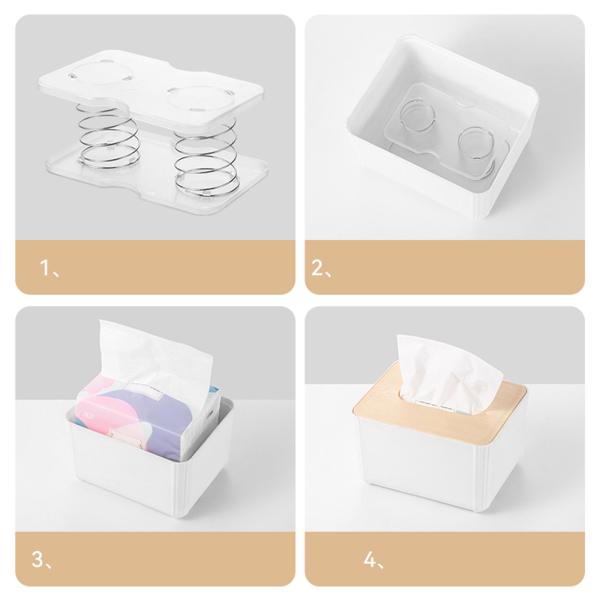 1、

2、

3、

4、