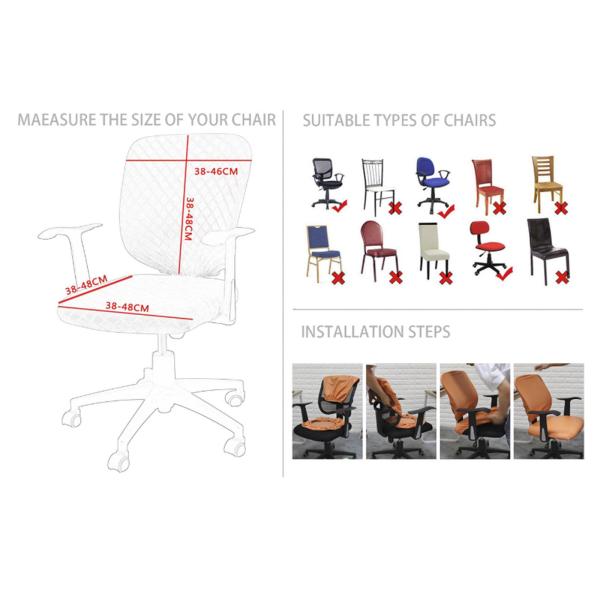 MAEASURE THE SIZE OF YOUR CHAIR

38-46CM

38-48CM

38-48CM

38-48CM

SUITABLE TYPES OF CHAIRS

INSTALLATION STEPS