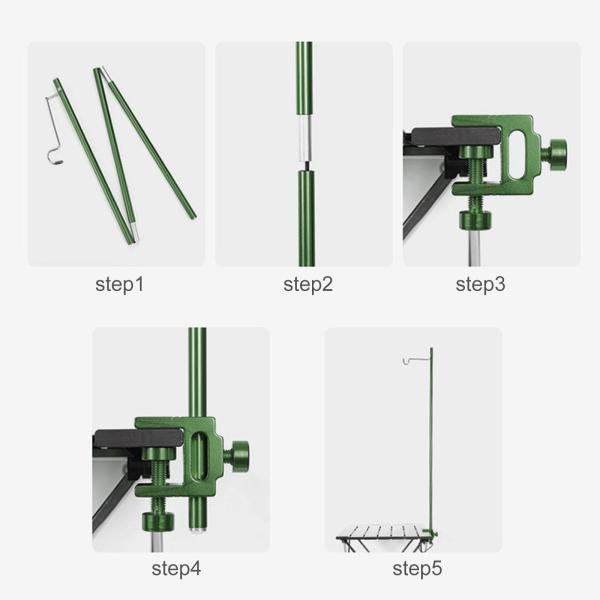 step1

step2

step3

step4

step5