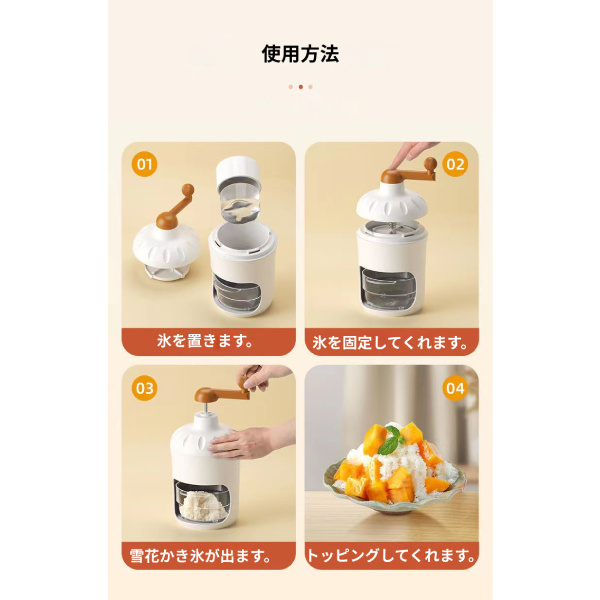 使用方法

01

氷を置きます。

02

氷を固定してくれます。

03

雪花かき氷が出ます。

04

トッピングしてくれます。