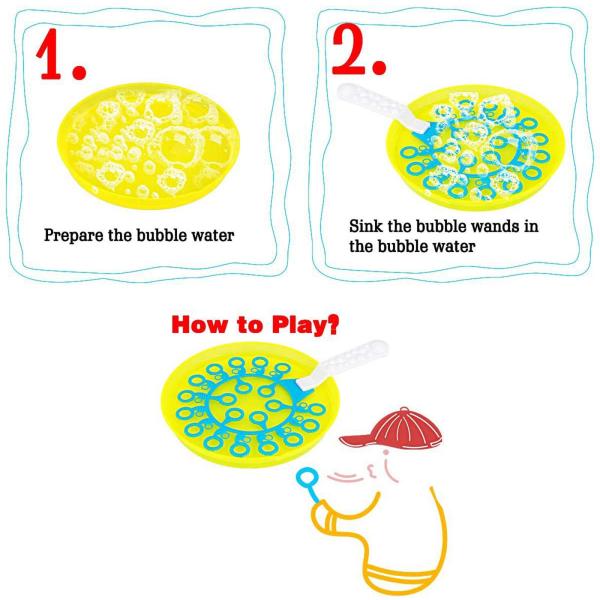 1.

Prepare the bubble water

2.

Sink the bubble wands in the bubble water

How to Play?