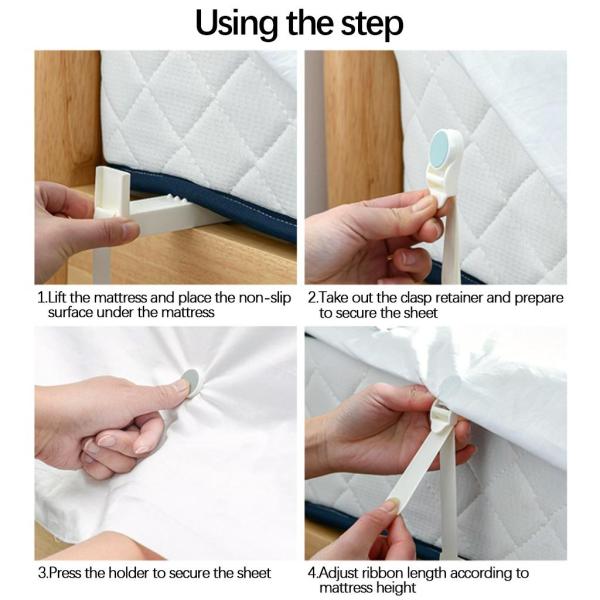 Using the step

1.Lift the mattress and place the non-slip surface under the mattress

2.Take out the clasp retainer and prepare to secure the sheet

3.Press the holder to secure the sheet

4.Adjust ribbon length according to mattress height