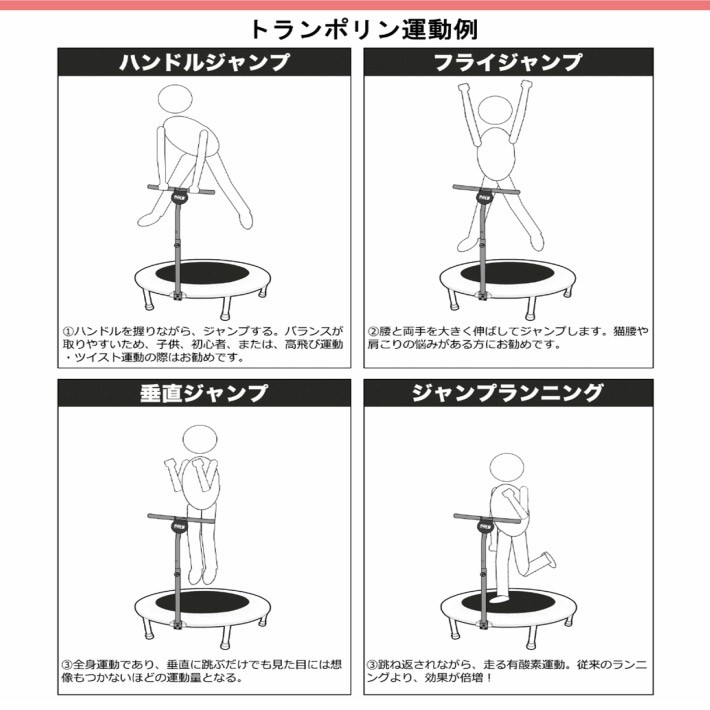 トランポリン運動例

ハンドルジャンプ

①ハンドルを握りながら、ジャンプする。バランスが取りやすいため、子供、初心者、または、高飛び運動・ツイスト運動の際はお勧めです。

フライジャンプ

②腰と両手を大きく伸ばしてジャンプします。猫腰や肩こりの悩みがある方にお勧めです。

垂直ジャンプ

③全身運動であり、垂直に跳ぶだけでも見た目には想像もつかないほどの運動量となる。

ジャンプランニング

③跳ね返されながら、走る有酸素運動。従来のランニングより、効果が倍増！