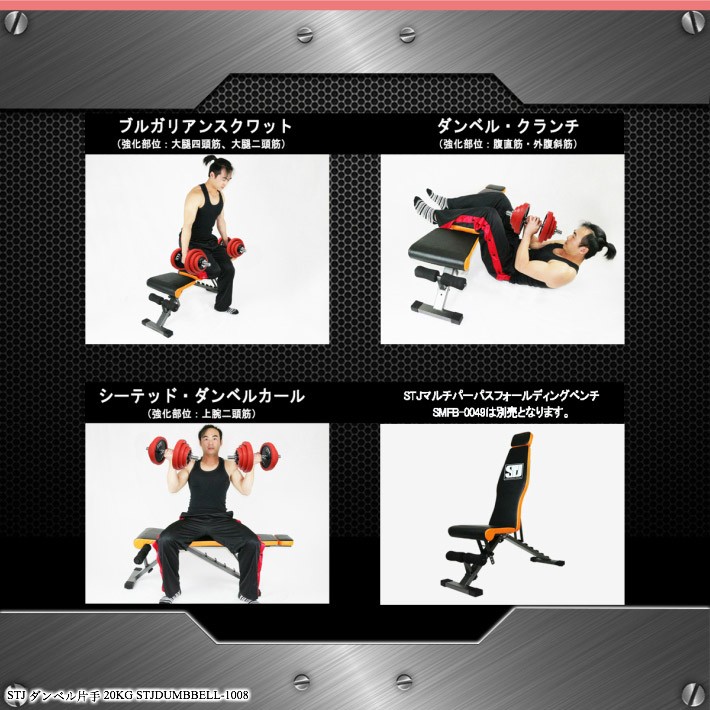 ブルガリアンスクワット
（強化部位：大腿四頭筋、大腿二頭筋）

ダンベル・クランチ
（強化部位：腹直筋・外腹斜筋）

シーテッド・ダンベルカール
（強化部位：上腕二頭筋）

STJマルチパーパスフォールディングベンチ
SMFB-0049は別売となります。

STJ

STJ ダンベル片手 20KG STJDUMBBELL-1008