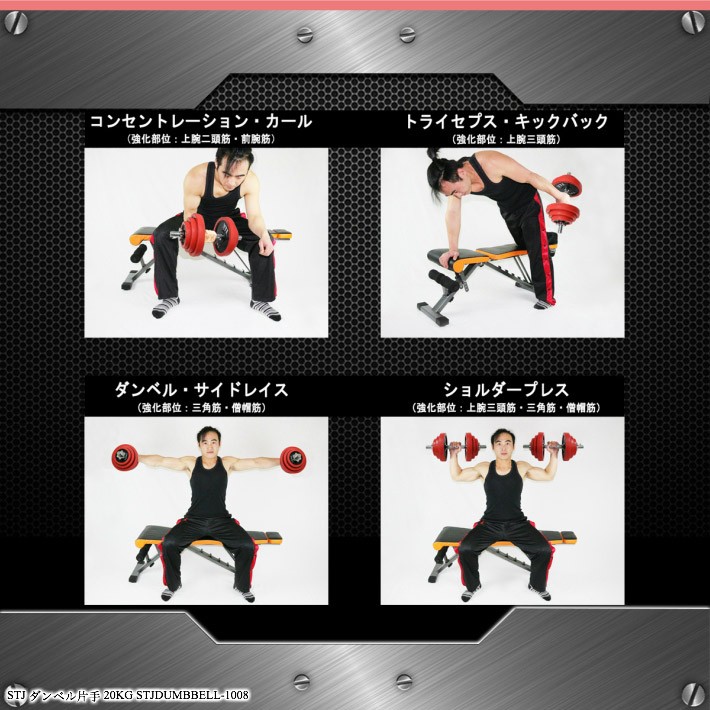 コンセントレーション・カール
（強化部位：上腕二頭筋・前腕筋）

トライセプス・キックバック
（強化部位：上腕三頭筋）

ダンベル・サイドレイス
（強化部位：三角筋・僧帽筋）

ショルダープレス
（強化部位：上腕三頭筋・三角筋・僧帽筋）

STJ ダンベル片手 20KG STJDUMBBELL-1008