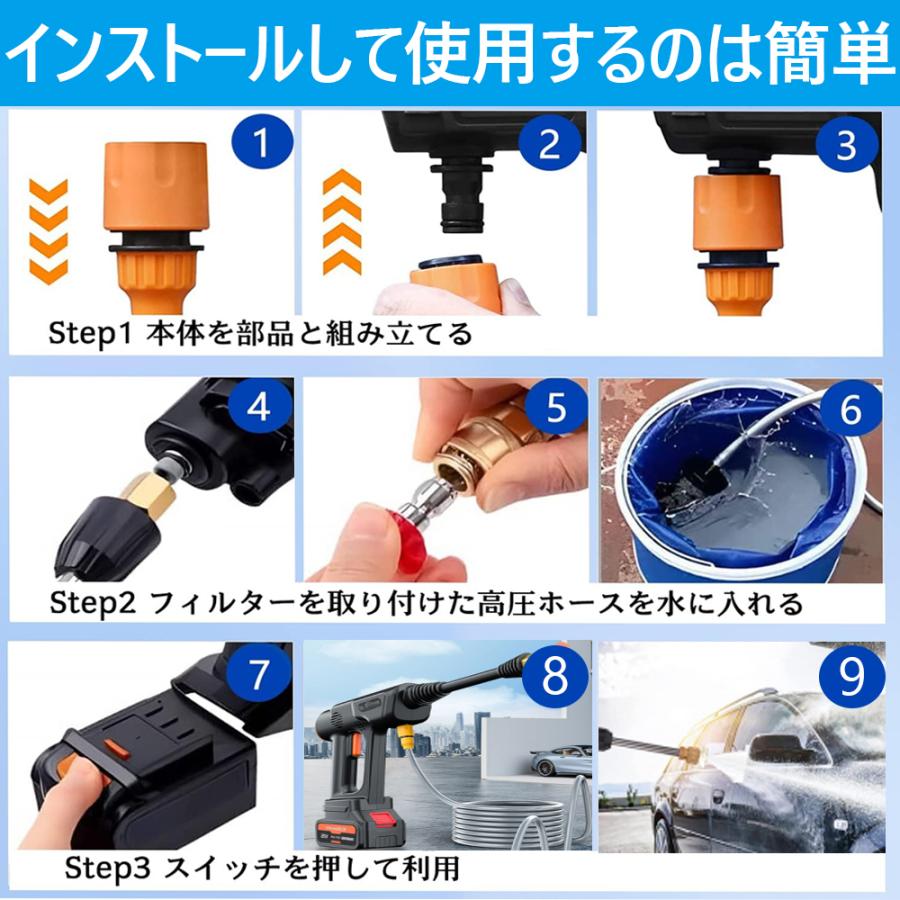 インストールして使用するのは簡単

1

2

3

Step1 本体を部品と組み立てる

4

5

6

Step2 フィルターを取り付けた高圧ホースを水に入れる

7

8

9

Step3 スイッチを押して利用