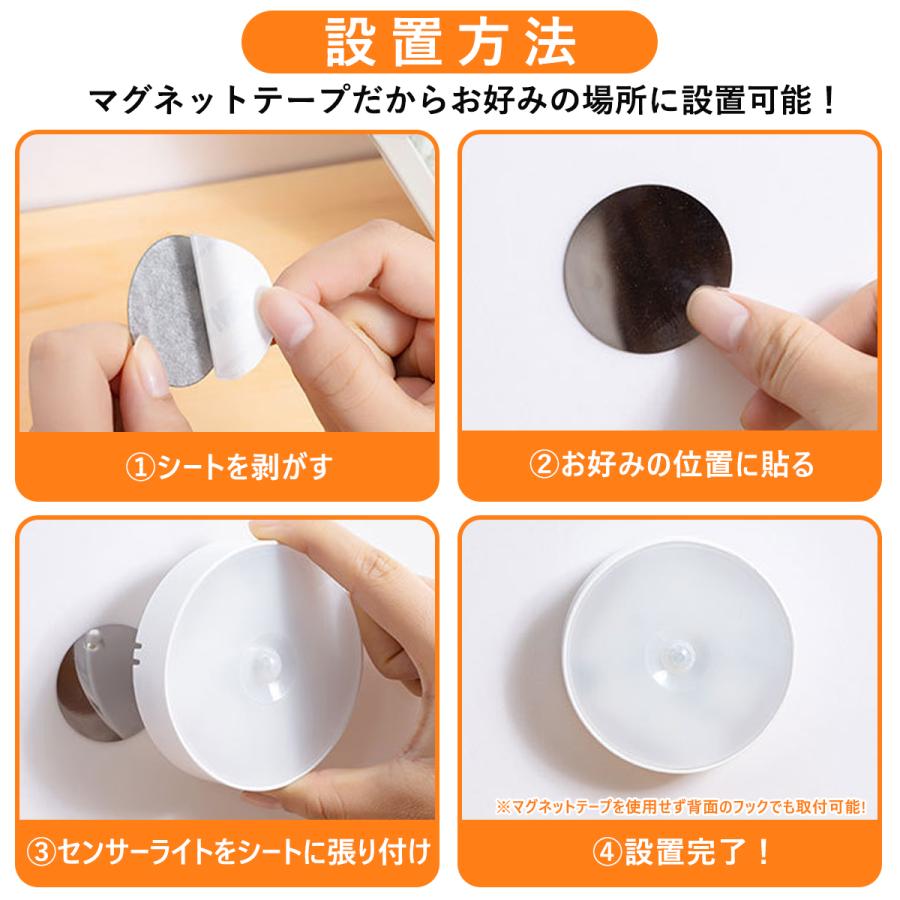 設置方法

マグネットテープだからお好みの場所に設置可能！

①シートを剥がす

②お好みの位置に貼る

③センサーライトをシートに張り付け

※マグネットテープを使用せず背面のフックでも取付可能！

④設置完了！