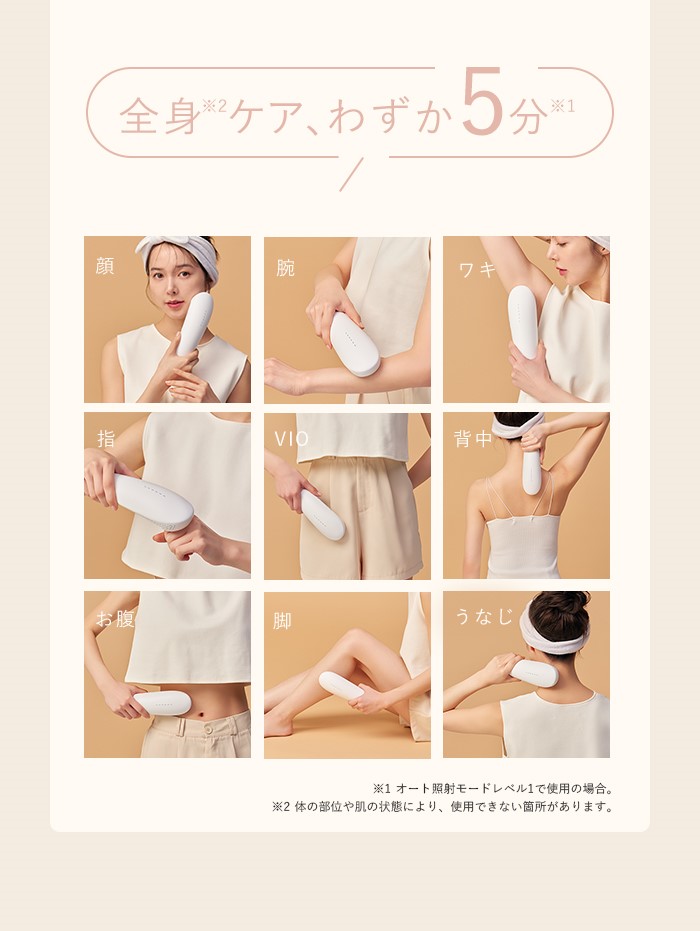 全身※2ケア、わずか5分※1

顔

腕

ワキ

指

VIO

背中

お腹

脚

うなじ

※1 オート照射モードレベル1で使用の場合。
※2 体の部位や肌の状態により、使用できない箇所があります。