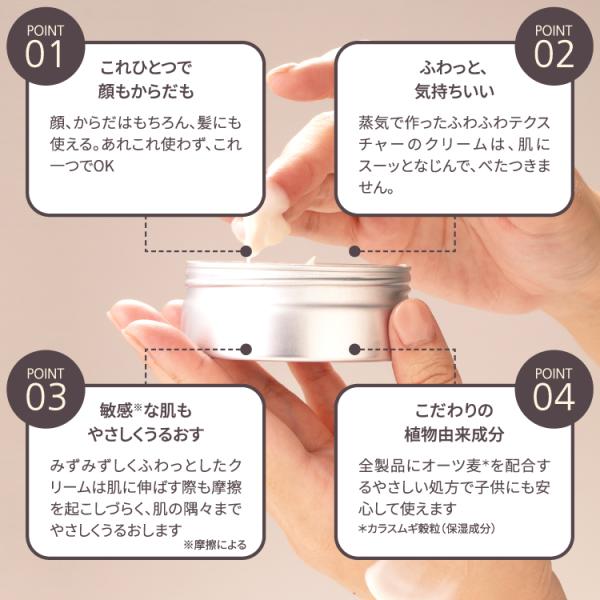 POINT 01

これひとつで
顔もからだも

顔、からだはもちろん、髪にも使える。あれこれ使わず、これ一つでOK

POINT 02

ふわっと、
気持ちいい

蒸気で作ったふわふわテクスチャーのクリームは、肌にスーッとなじんで、べたつきません。

POINT 03

敏感※な肌も
やさしくうるおす

みずみずしくふわっとしたクリームは肌に伸ばす際も摩擦を起こしづらく、肌の隅々までやさしくうるおします

※摩擦による

POINT 04

こだわりの
植物由来成分

全製品にオーツ麦*を配合するやさしい処方で子供にも安心して使えます

*カラスムギ穀粒（保湿成分）