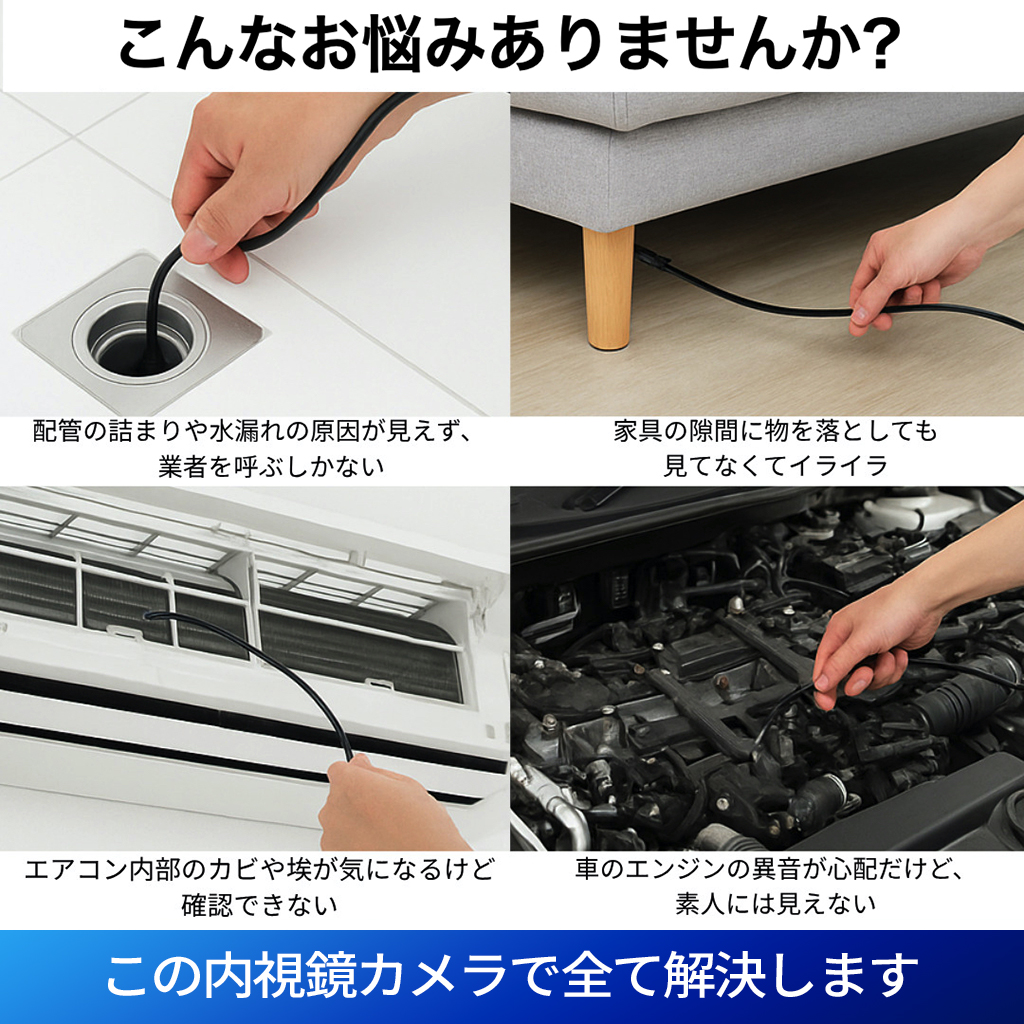 こんなお悩みありませんか?

配管の詰まりや水漏れの原因が見えず、業者を呼ぶしかない

家具の隙間に物を落としても見てなくてイライラ

エアコン内部のカビや埃が気になるけど確認できない

車のエンジンの異音が心配だけど、素人には見えない

この内視鏡カメラで全て解決します