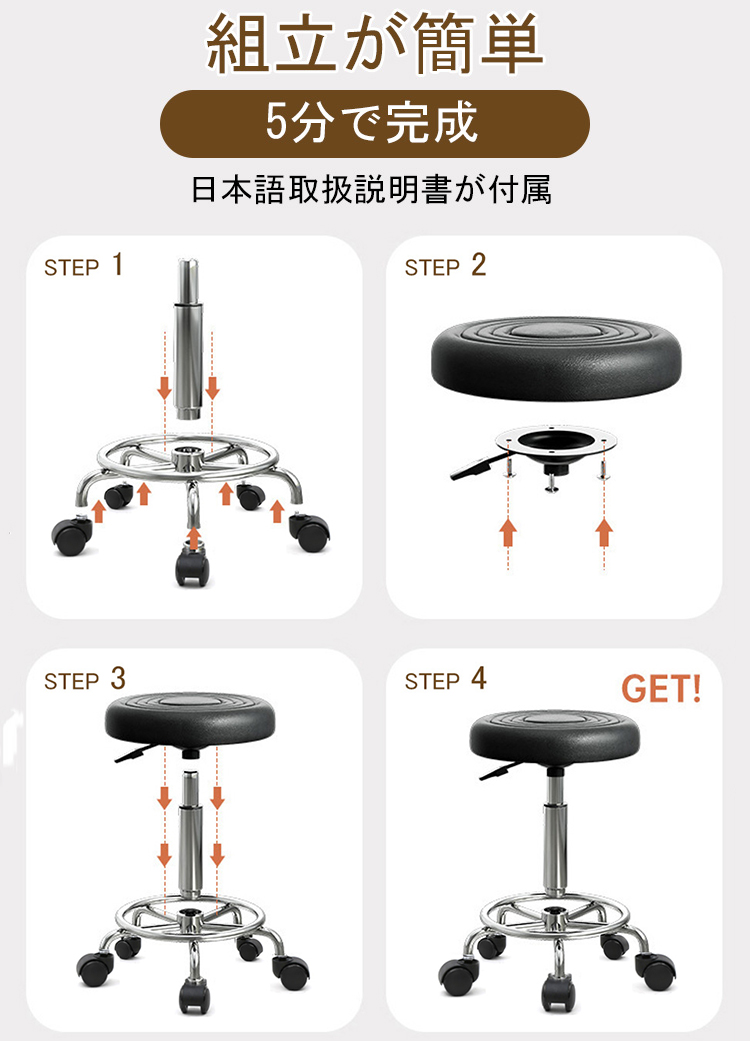 組立が簡単

5分で完成

日本語取扱説明書が付属

STEP 1

STEP 2

STEP 3

STEP 4

GET!