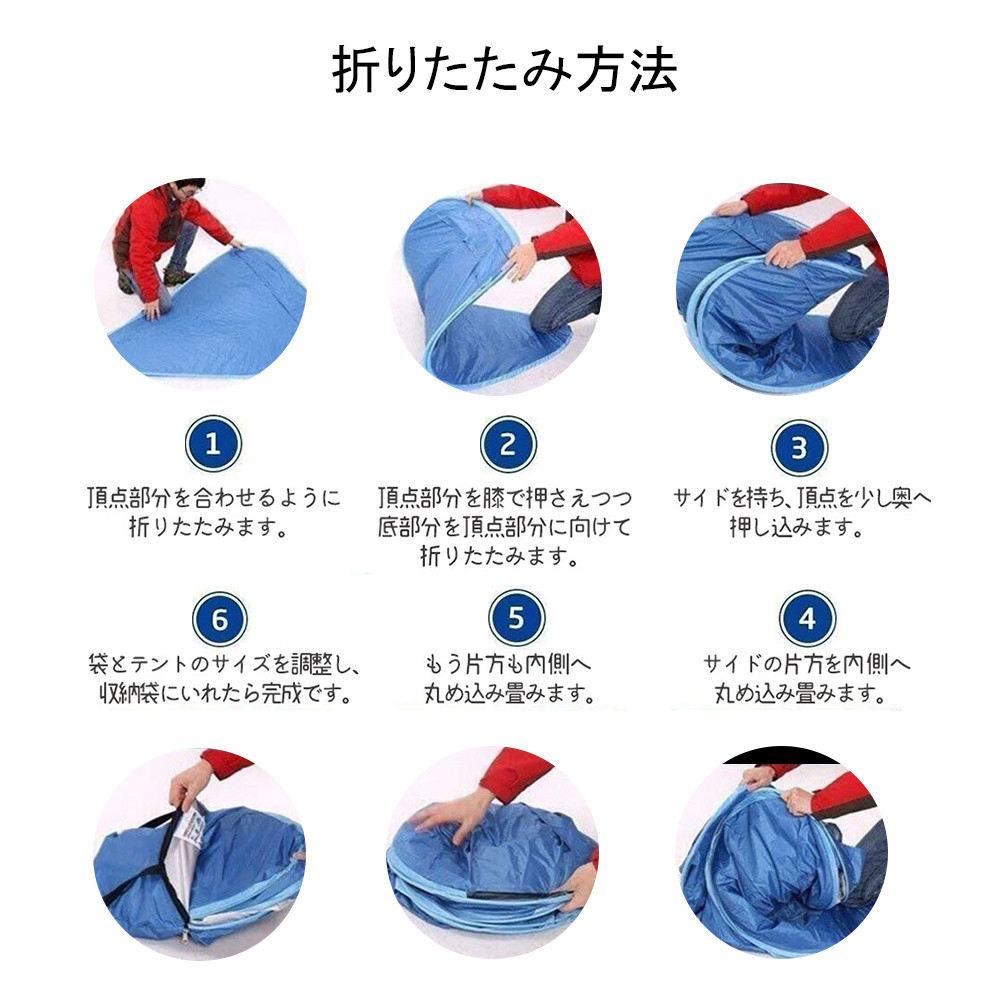 折りたたみ方法

1
頂点部分を合わせるように折りたたみます。

2
頂点部分を膝で押さえつつ底部分を頂点部分に向けて折りたたみます。

3
サイドを持ち、頂点を少し奥へ押し込みます。

6
袋とテントのサイズを調整し、収納袋にいれたら完成です。

5
もう片方も内側へ丸め込み畳みます。

4
サイドの片方を内側へ丸め込み畳みます。