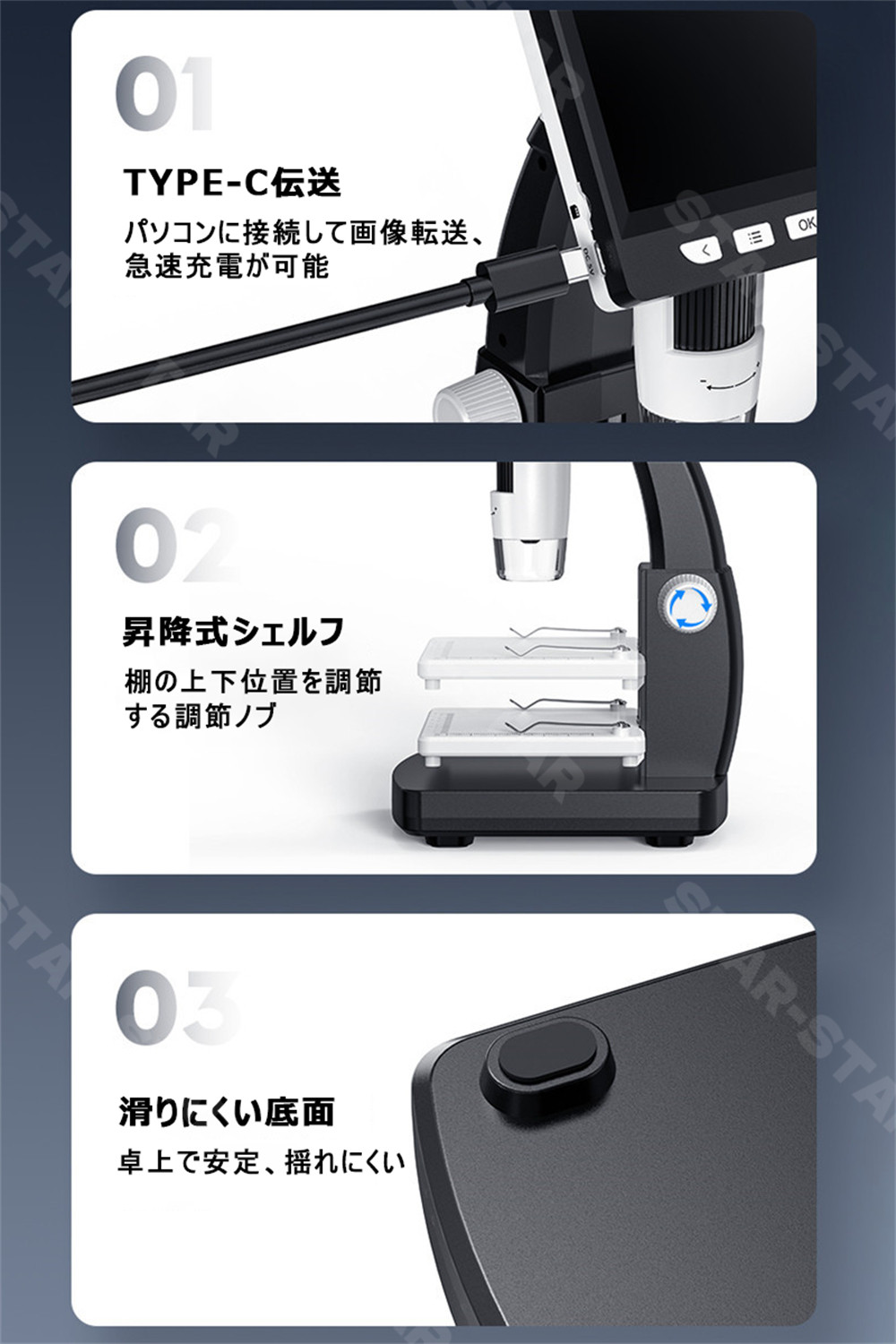 01

TYPE-C伝送

パソコンに接続して画像転送、急速充電が可能

OK

02

昇降式シェルフ

棚の上下位置を調節する調節ノブ

03

滑りにくい底面

卓上で安定、揺れにくい

STAR-STAR