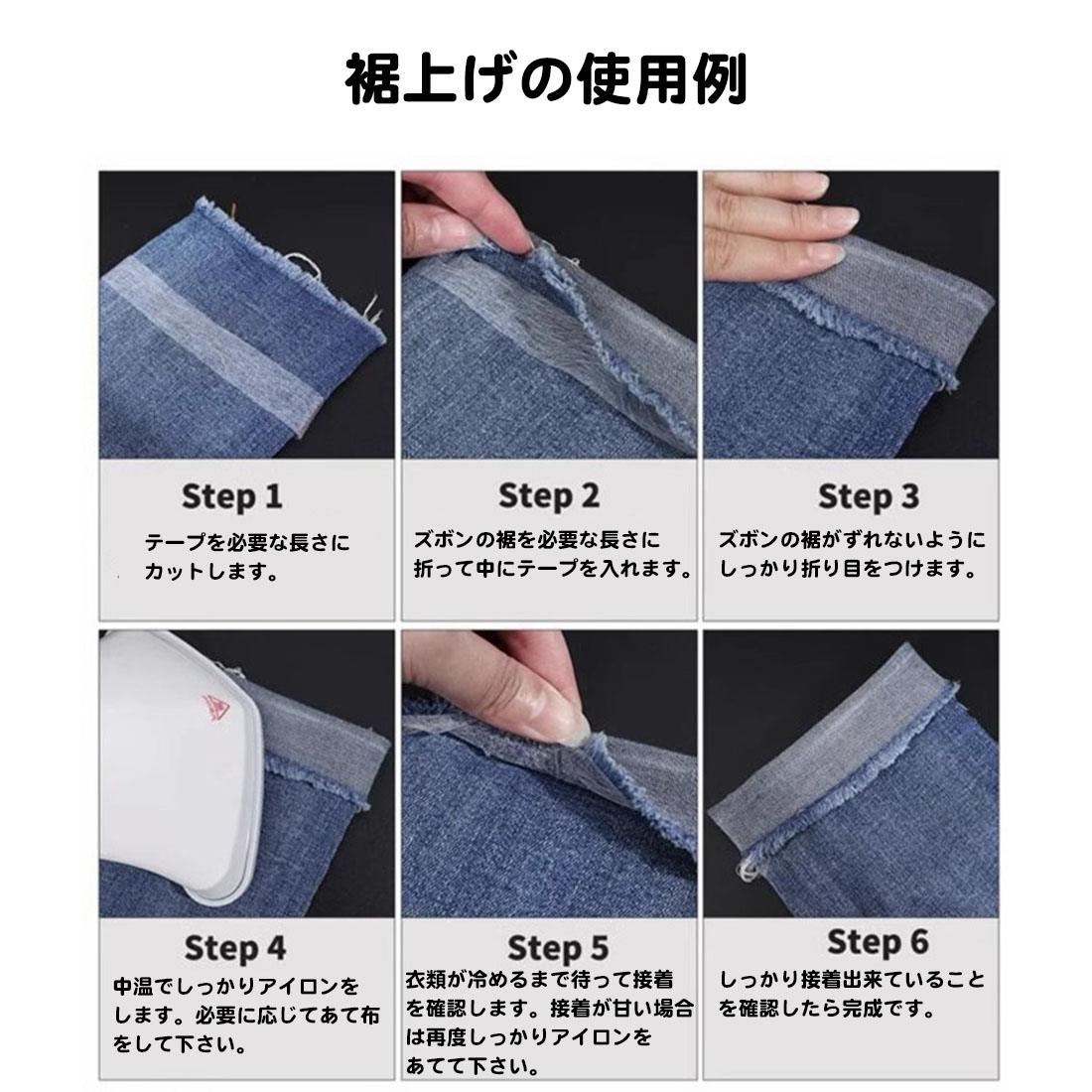 裾上げの使用例

Step 1

テープを必要な長さにカットします。

Step 2

ズボンの裾を必要な長さに折って中にテープを入れます。

Step 3

ズボンの裾がずれないようにしっかり折り目をつけます。

Step 4

中温でしっかりアイロンをします。必要に応じてあて布をして下さい。

Step 5

衣類が冷めるまで待って接着を確認します。接着が甘い場合は再度しっかりアイロンをあてて下さい。

Step 6

しっかり接着出来ていることを確認したら完成です。