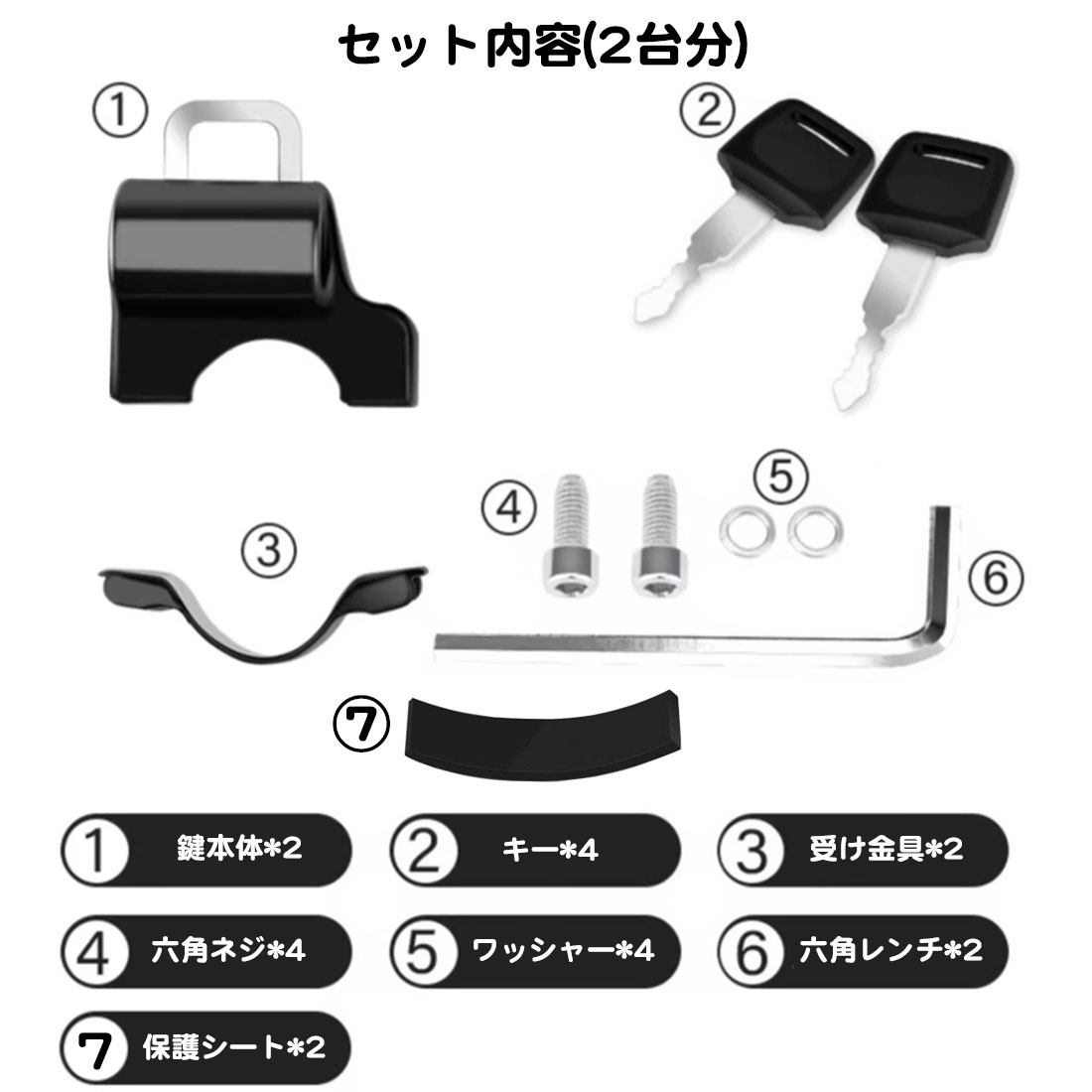 セット内容(2台分)

①

②

③

④

⑤

⑥

⑦

① 鍵本体*2

② キー*4

③ 受け金具*2

④ 六角ネジ*4

⑤ ワッシャー*4

⑥ 六角レンチ*2

⑦ 保護シート*2