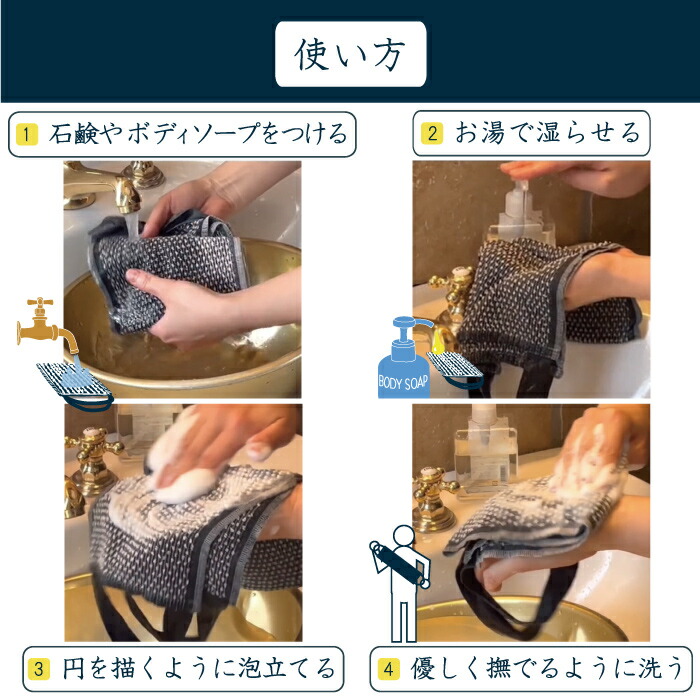 使い方

1 石鹸やボディソープをつける

2 お湯で湿らせる

BODY SOAP

3 円を描くように泡立てる

4 優しく撫でるように洗う