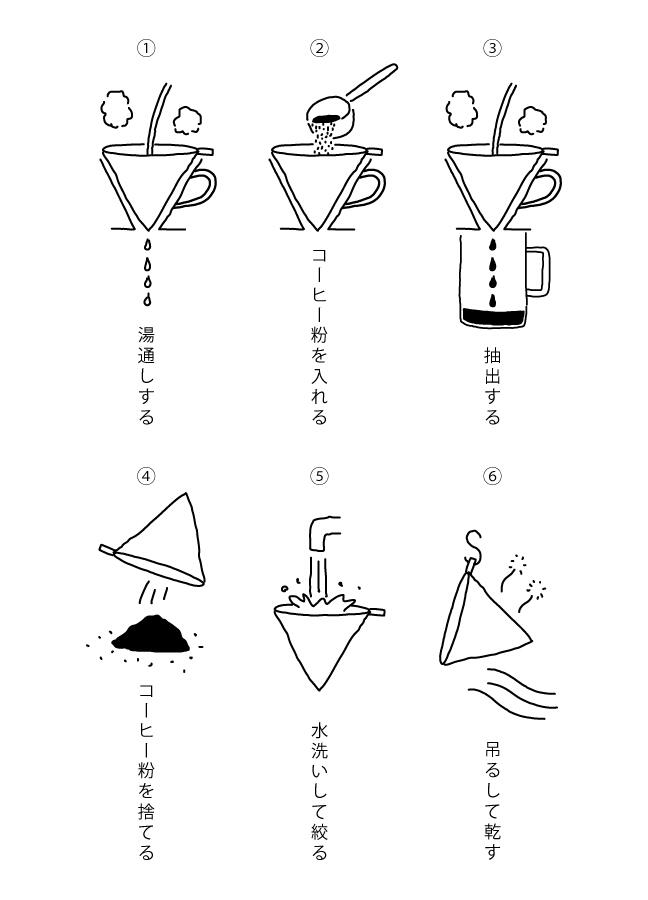 ①
湯通しする

②
コーヒー粉を入れる

③
抽出する

④
コーヒー粉を捨てる

⑤
水洗いして絞る

⑥
吊るして乾す