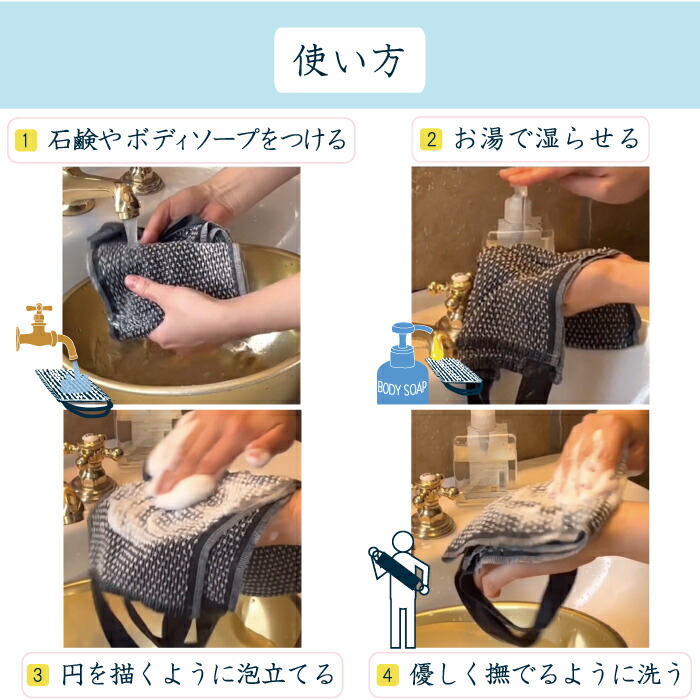 使い方

1 石鹸やボディソープをつける

2 お湯で湿らせる

BODY SOAP

3 円を描くように泡立てる

4 優しく撫でるように洗う