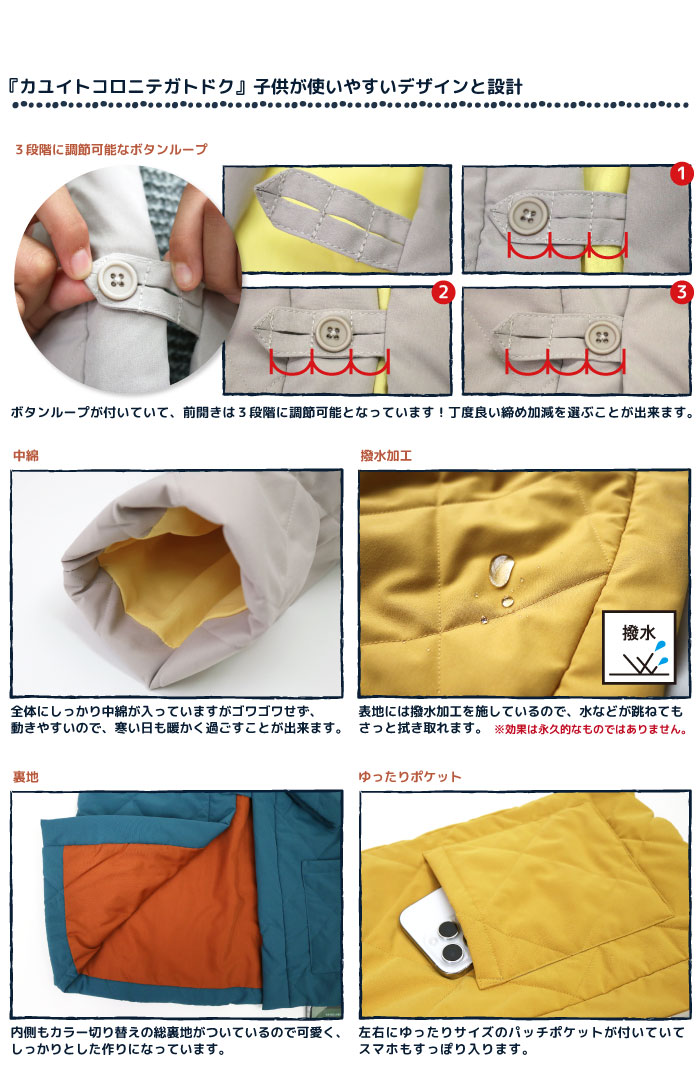 『カユイトコロニテガトドク』子供が使いやすいデザインと設計

３段階に調節可能なボタンループ

1

2

3

ボタンループが付いていて、前開きは３段階に調節可能となっています！丁度良い締め加減を選ぶことが出来ます。

中綿

全体にしっかり中綿が入っていますがゴワゴワせず、動きやすいので、寒い日も暖かく過ごすことが出来ます。

撥水加工

撥水

表地には撥水加工を施しているので、水などが跳ねてもさっと拭き取れます。 ※効果は永久的なものではありません。

裏地

内側もカラー切り替えの総裏地がついているので可愛く、しっかりとした作りになっています。

ゆったりポケット

左右にゆったりサイズのパッチポケットが付いていてスマホもすっぽり入ります。