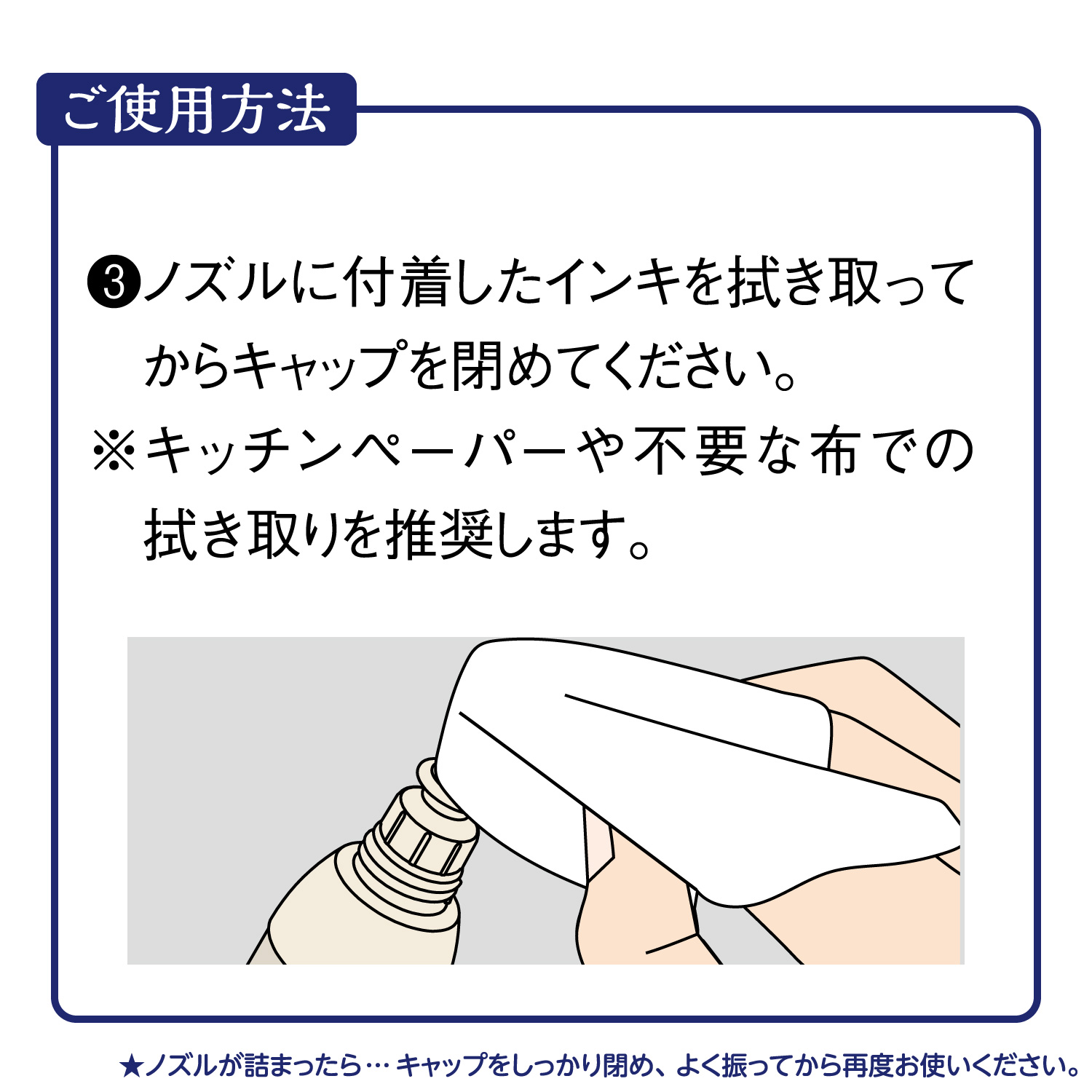 ご使用方法

❸ノズルに付着したインキを拭き取ってからキャップを閉めてください。
※キッチンペーパーや不要な布での拭き取りを推奨します。

★ノズルが詰まったら… キャップをしっかり閉め、よく振ってから再度お使いください。