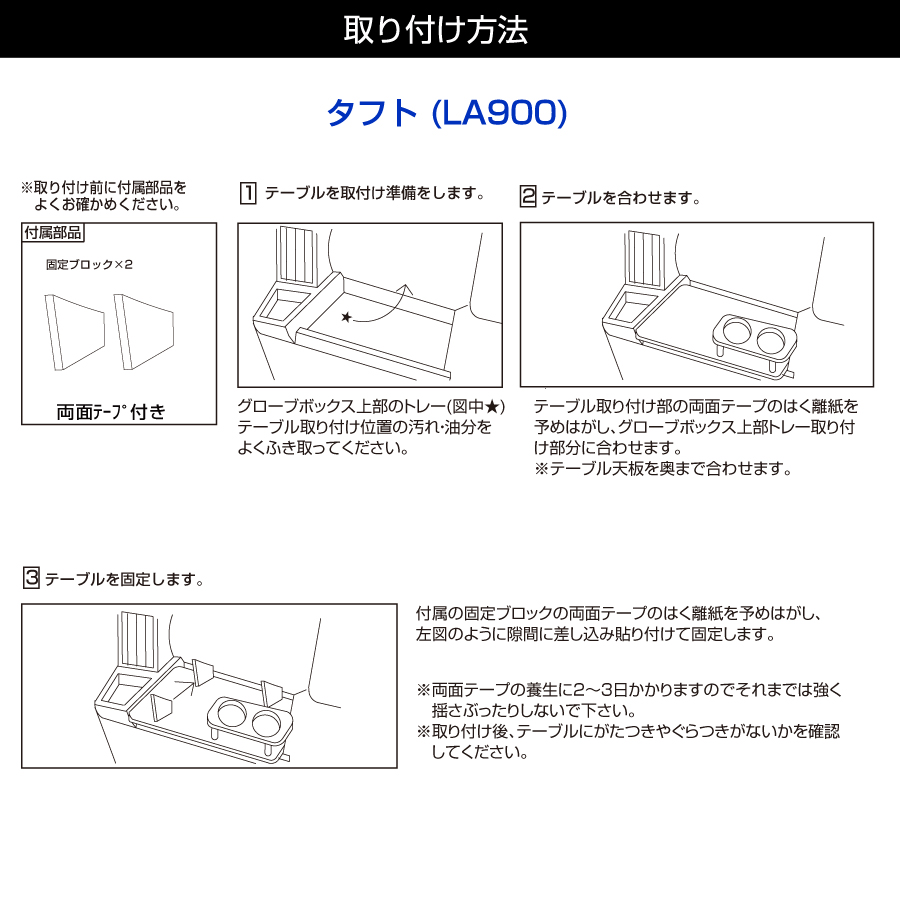 取り付け方法

タフト (LA900)

※取り付け前に付属部品をよくお確かめください。

付属部品

固定ブロック×2

両面ﾃｰﾌﾟ付き

1 テーブルを取付け準備をします。

★

グローブボックス上部のトレー(図中★)テーブル取り付け位置の汚れ･油分をよくふき取ってください。

2 テーブルを合わせます。

テーブル取り付け部の両面テープのはく離紙を予めはがし、グローブボックス上部トレー取り付け部分に合わせます。
※テーブル天板を奥まで合わせます。

3 テーブルを固定します。

付属の固定ブロックの両面テープのはく離紙を予めはがし、左図のように隙間に差し込み貼り付けて固定します。

※両面テープの養生に2～3日かかりますのでそれまでは強く揺さぶったりしないで下さい。
※取り付け後、テーブルにがたつきやぐらつきがないかを確認してください。