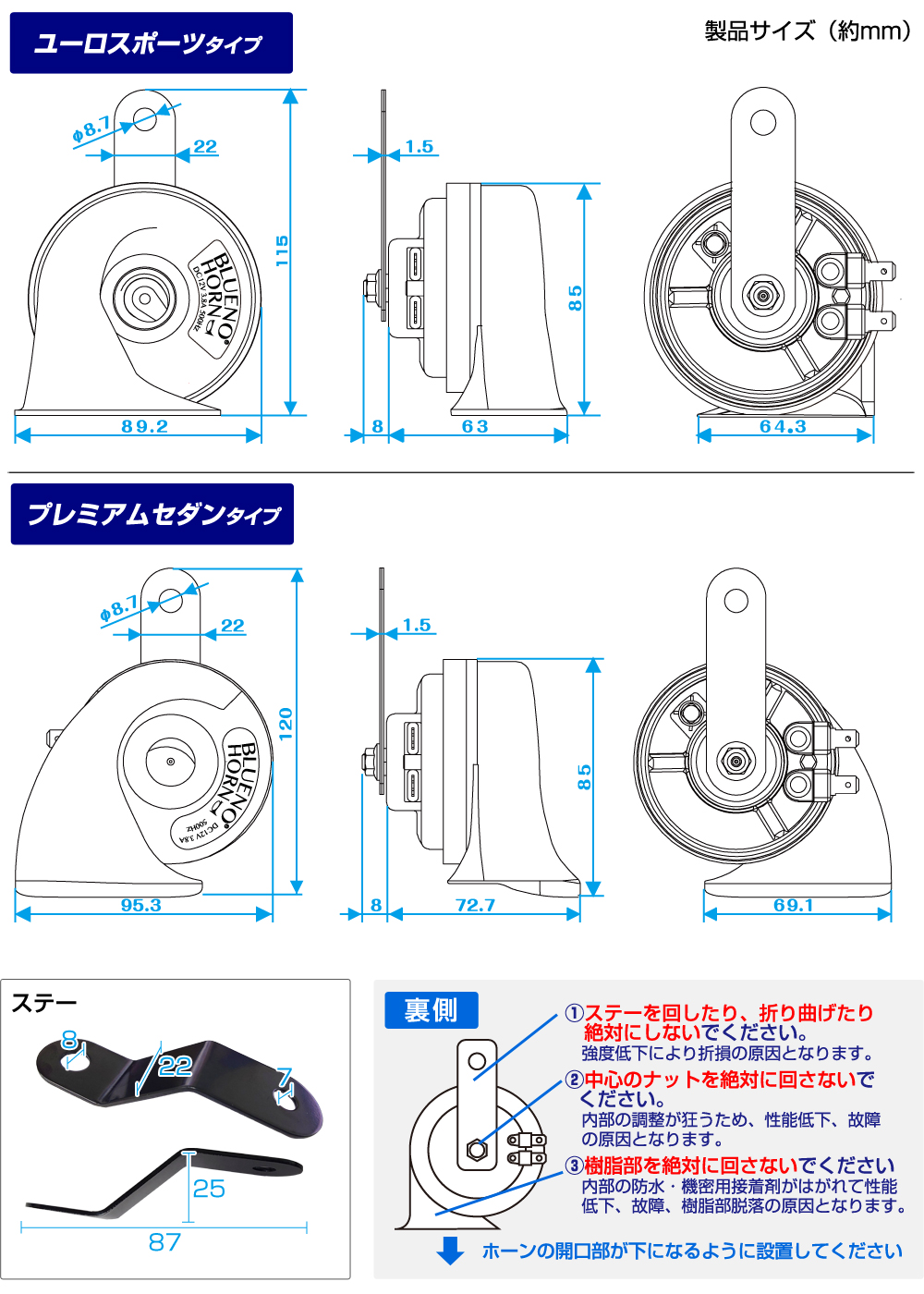 ユーロスポーツタイプ

製品サイズ（約mm）

φ8.7
22
115
BLUENO. HORN
DC12V 3.8A 500Hz
89.2

1.5
85
8
63

64.3

プレミアムセダンタイプ

φ8.7
22
120
BLUENO. HORN
DC12V 3.8A 500Hz
95.3

1.5
85
8
72.7

69.1

ステー
8
22
7
25
87

裏側

①ステーを回したり、折り曲げたり絶対にしないでください。
強度低下により折損の原因となります。

②中心のナットを絶対に回さないでください。
内部の調整が狂うため、性能低下、故障の原因となります。

③樹脂部を絶対に回さないでください
内部の防水・機密用接着剤がはがれて性能低下、故障、樹脂部脱落の原因となります。

ホーンの開口部が下になるように設置してください