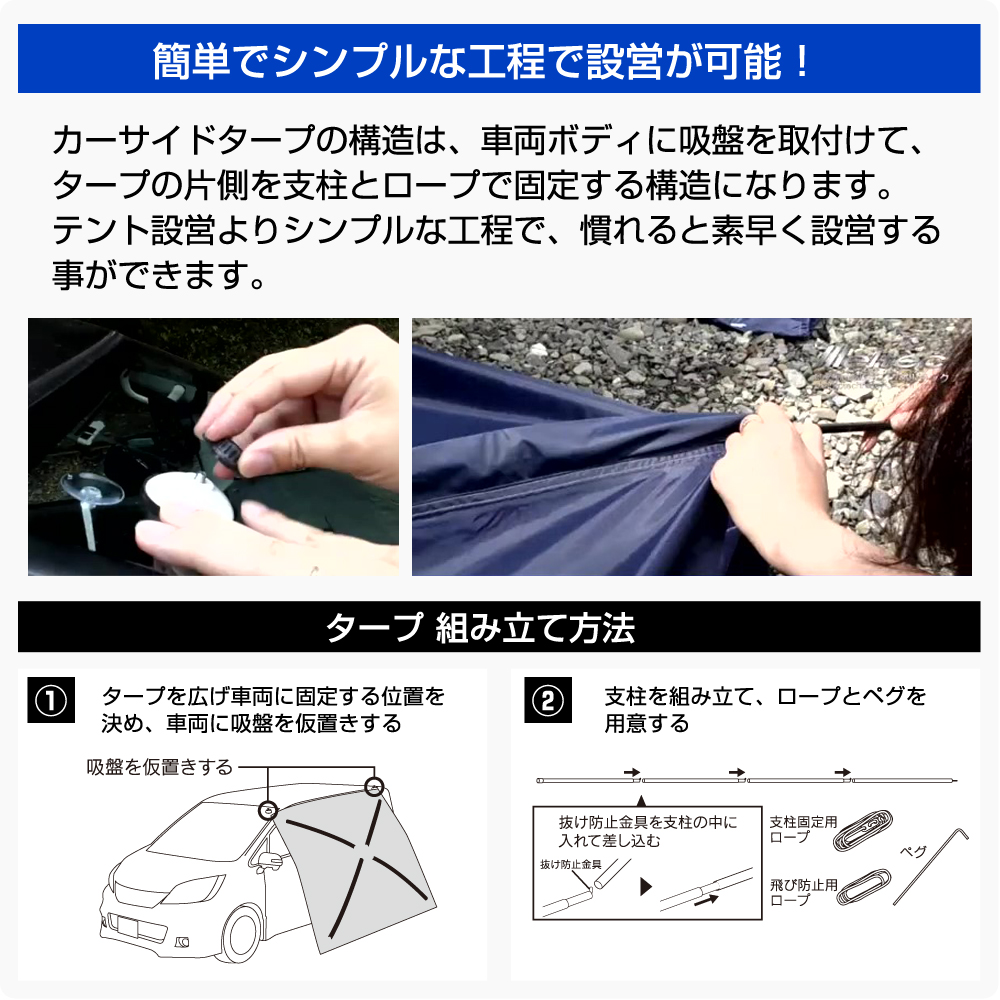 簡単でシンプルな工程で設営が可能！

カーサイドタープの構造は、車両ボディに吸盤を取付けて、タープの片側を支柱とロープで固定する構造になります。テント設営よりシンプルな工程で、慣れると素早く設営する事ができます。

タープ 組み立て方法

①
タープを広げ車両に固定する位置を決め、車両に吸盤を仮置きする

吸盤を仮置きする

②
支柱を組み立て、ロープとペグを用意する

抜け防止金具を支柱の中に入れて差し込む

抜け防止金具

支柱固定用ロープ

飛び防止用ロープ

ペグ