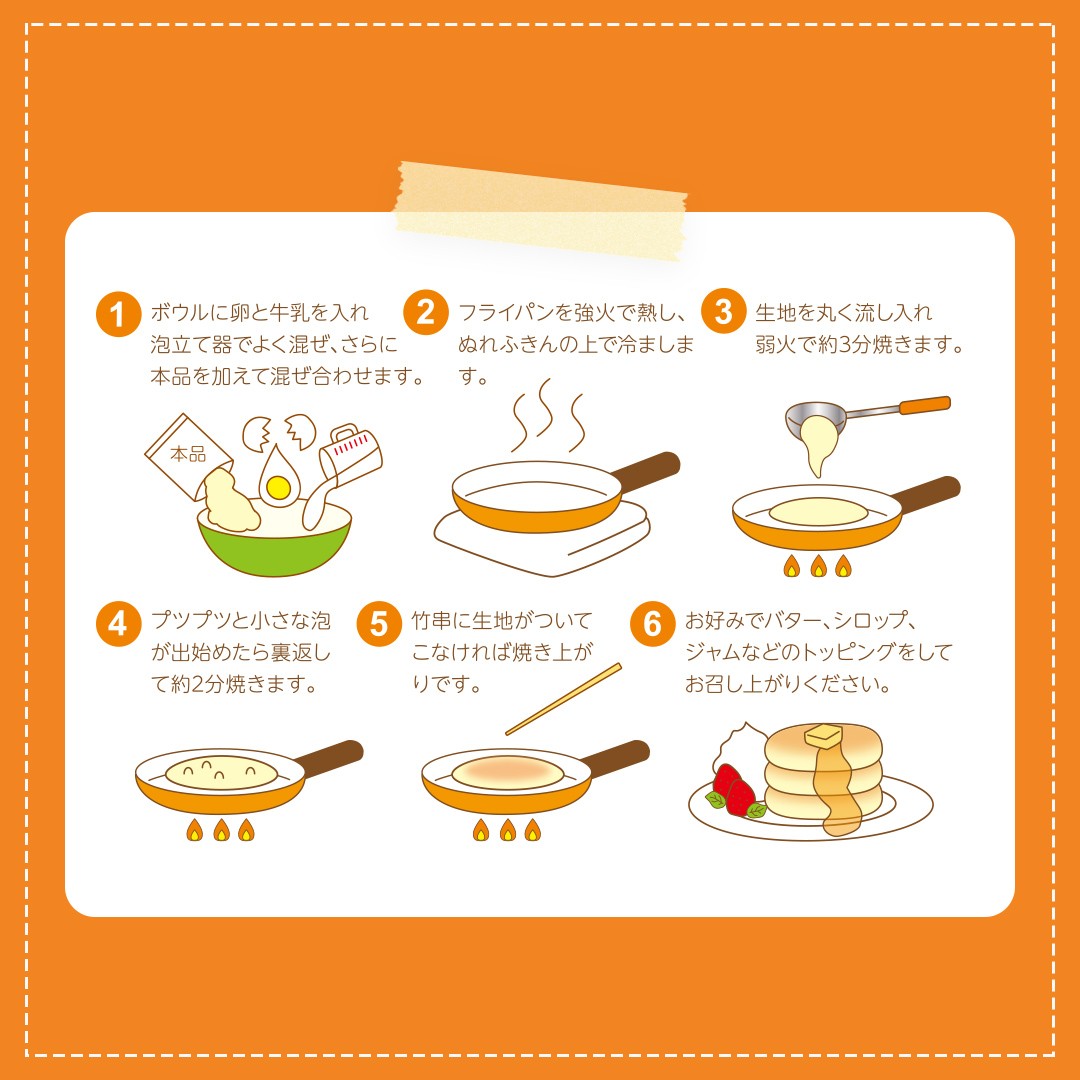 1 ボウルに卵と牛乳を入れ泡立て器でよく混ぜ、さらに本品を加えて混ぜ合わせます。

本品

2 フライパンを強火で熱し、ぬれふきんの上で冷まします。

3 生地を丸く流し入れ弱火で約3分焼きます。

4 プツプツと小さな泡が出始めたら裏返して約2分焼きます。

5 竹串に生地がついてこなければ焼き上がりです。

6 お好みでバター、シロップ、ジャムなどのトッピングをしてお召し上がりください。