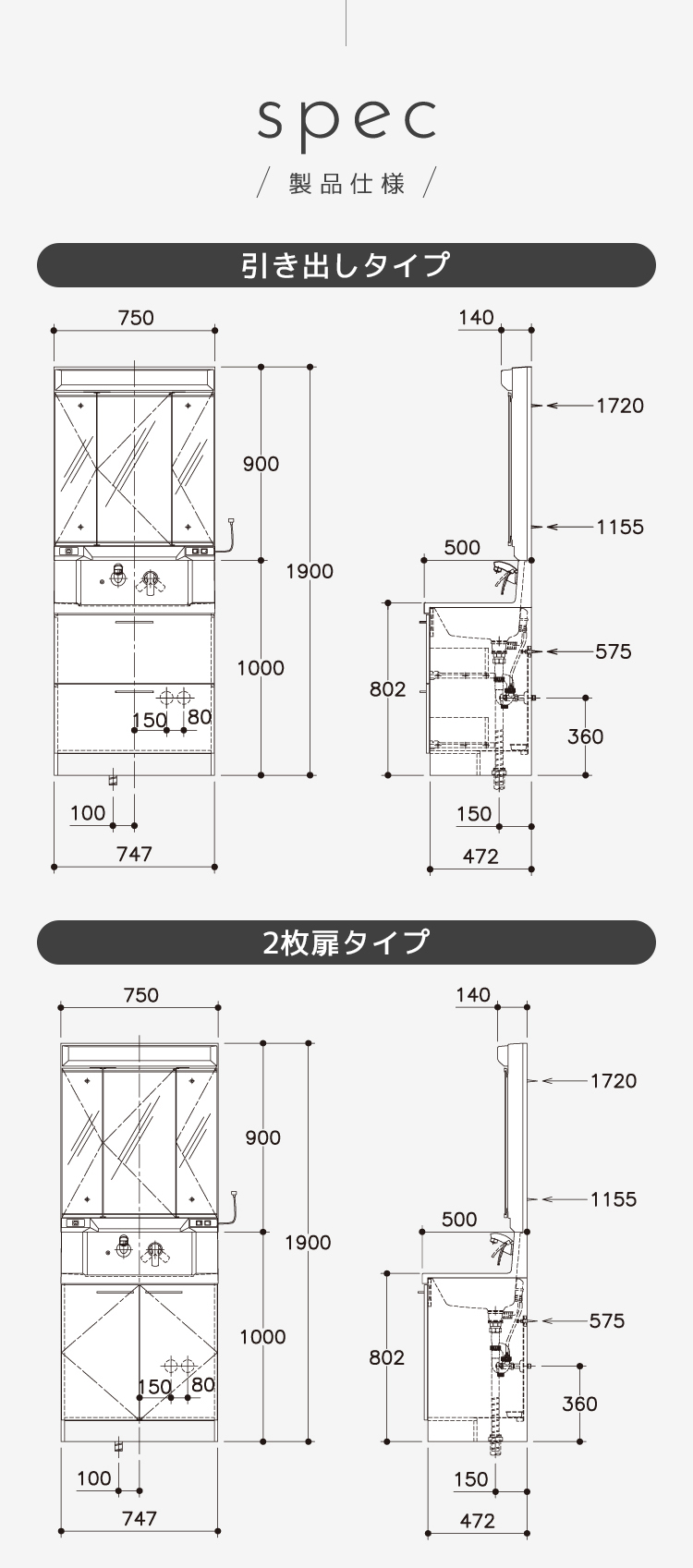 spec

/ 製品仕様 /

引き出しタイプ

750

900

1900

1000

150 80

100

747

140

1720

1155

500

575

802

360

150

472

2枚扉タイプ

750

900

1900

1000

150 80

100

747

140

1720

1155

500

575

802

360

150

472