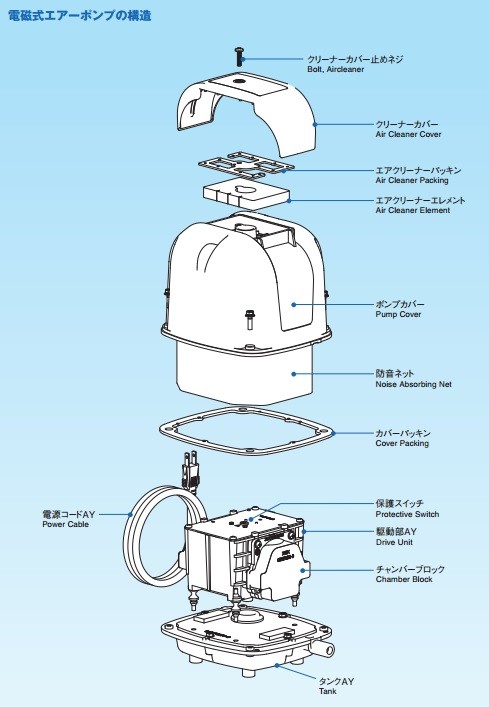 電磁式エアーポンプの構造

クリーナーカバー止めネジ
Bolt, Aircleaner

クリーナーカバー
Air Cleaner Cover

エアクリーナーパッキン
Air Cleaner Packing

エアクリーナーエレメント
Air Cleaner Element

ポンプカバー
Pump Cover

防音ネット
Noise Absorbing Net

カバーパッキン
Cover Packing

電源コードAY
Power Cable

保護スイッチ
Protective Switch

駆動部AY
Drive Unit

チャンバーブロック
Chamber Block

タンクAY
Tank