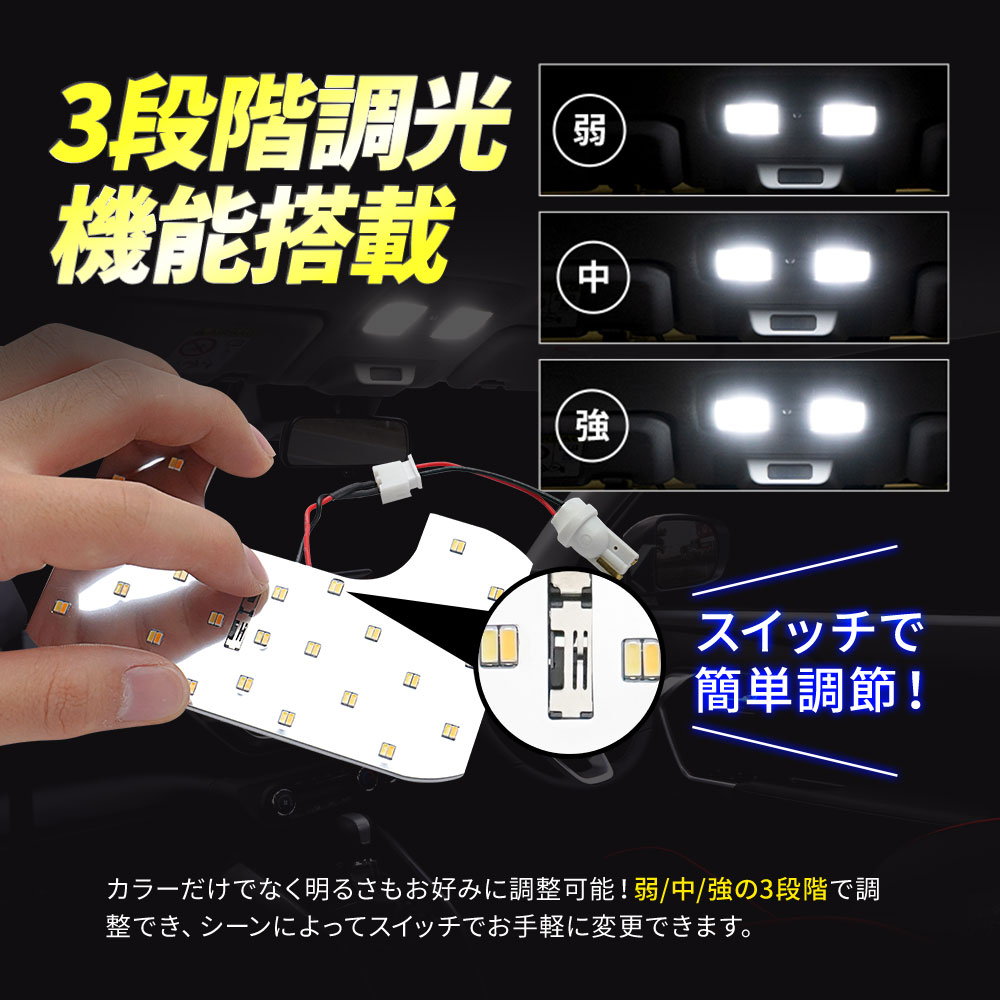 3段階調光
機能搭載

弱

中

強

スイッチで
簡単調節！

カラーだけでなく明るさもお好みに調整可能！弱/中/強の3段階で調整でき、シーンによってスイッチでお手軽に変更できます。