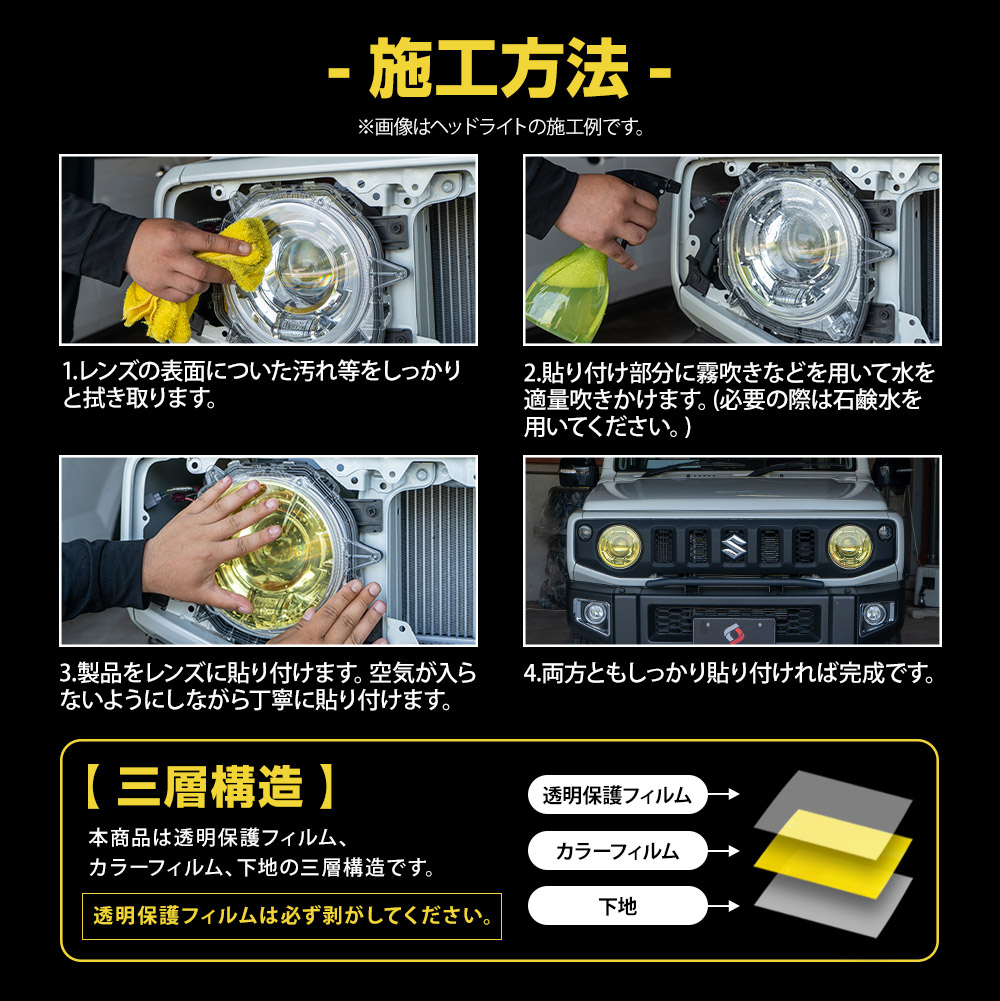 - 施工方法 -

※画像はヘッドライトの施工例です。

1.レンズの表面についた汚れ等をしっかりと拭き取ります。

2.貼り付け部分に霧吹きなどを用いて水を適量吹きかけます。(必要の際は石鹸水を用いてください。)

3.製品をレンズに貼り付けます。空気が入らないようにしながら丁寧に貼り付けます。

4.両方ともしっかり貼り付ければ完成です。

【 三層構造 】

本商品は透明保護フィルム、カラーフィルム、下地の三層構造です。

透明保護フィルムは必ず剥がしてください。

透明保護フィルム

カラーフィルム

下地