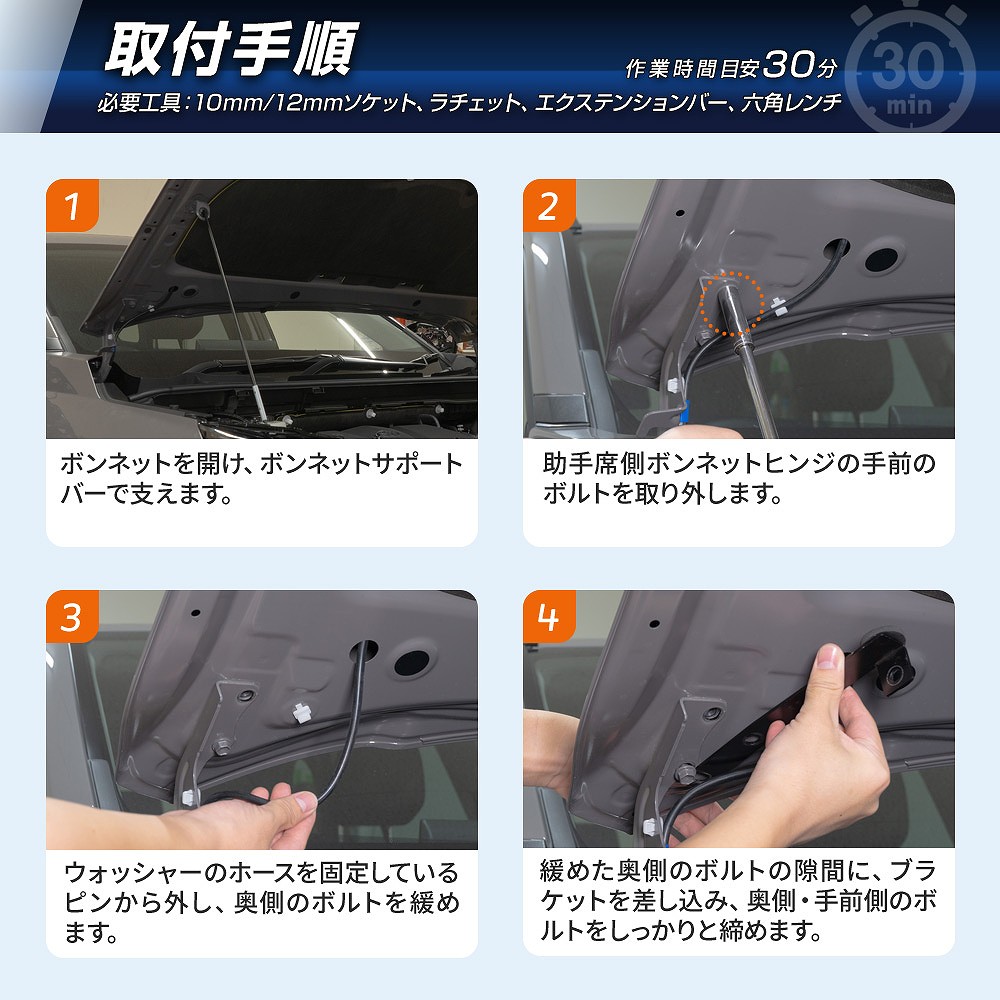 取付手順

作業時間目安30分

30 min

必要工具:10mm/12mmソケット、ラチェット、エクステンションバー、六角レンチ

1

ボンネットを開け、ボンネットサポートバーで支えます。

2

助手席側ボンネットヒンジの手前のボルトを取り外します。

3

ウォッシャーのホースを固定しているピンから外し、奥側のボルトを緩めます。

4

緩めた奥側のボルトの隙間に、ブラケットを差し込み、奥側・手前側のボルトをしっかりと締めます。