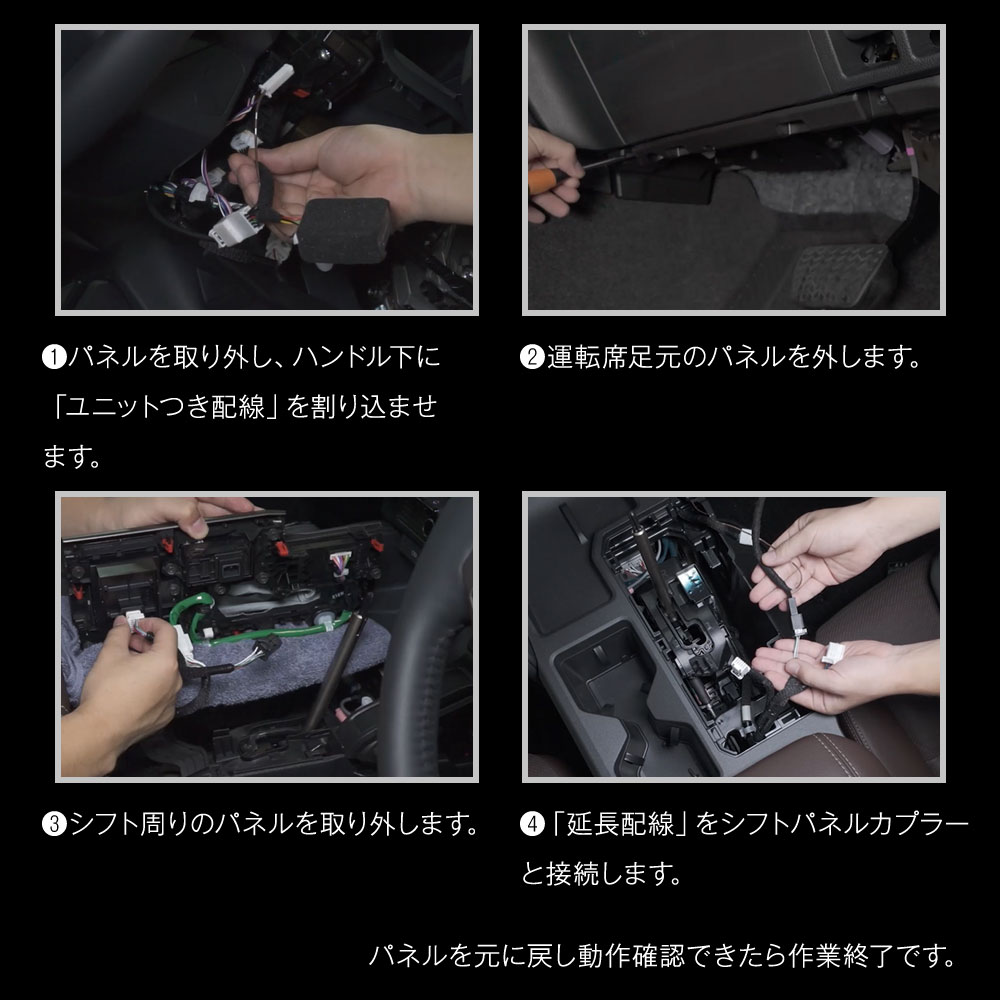 ❶パネルを取り外し、ハンドル下に「ユニットつき配線」を割り込ませます。

❷運転席足元のパネルを外します。

❸シフト周りのパネルを取り外します。

❹「延長配線」をシフトパネルカプラーと接続します。

パネルを元に戻し動作確認できたら作業終了です。