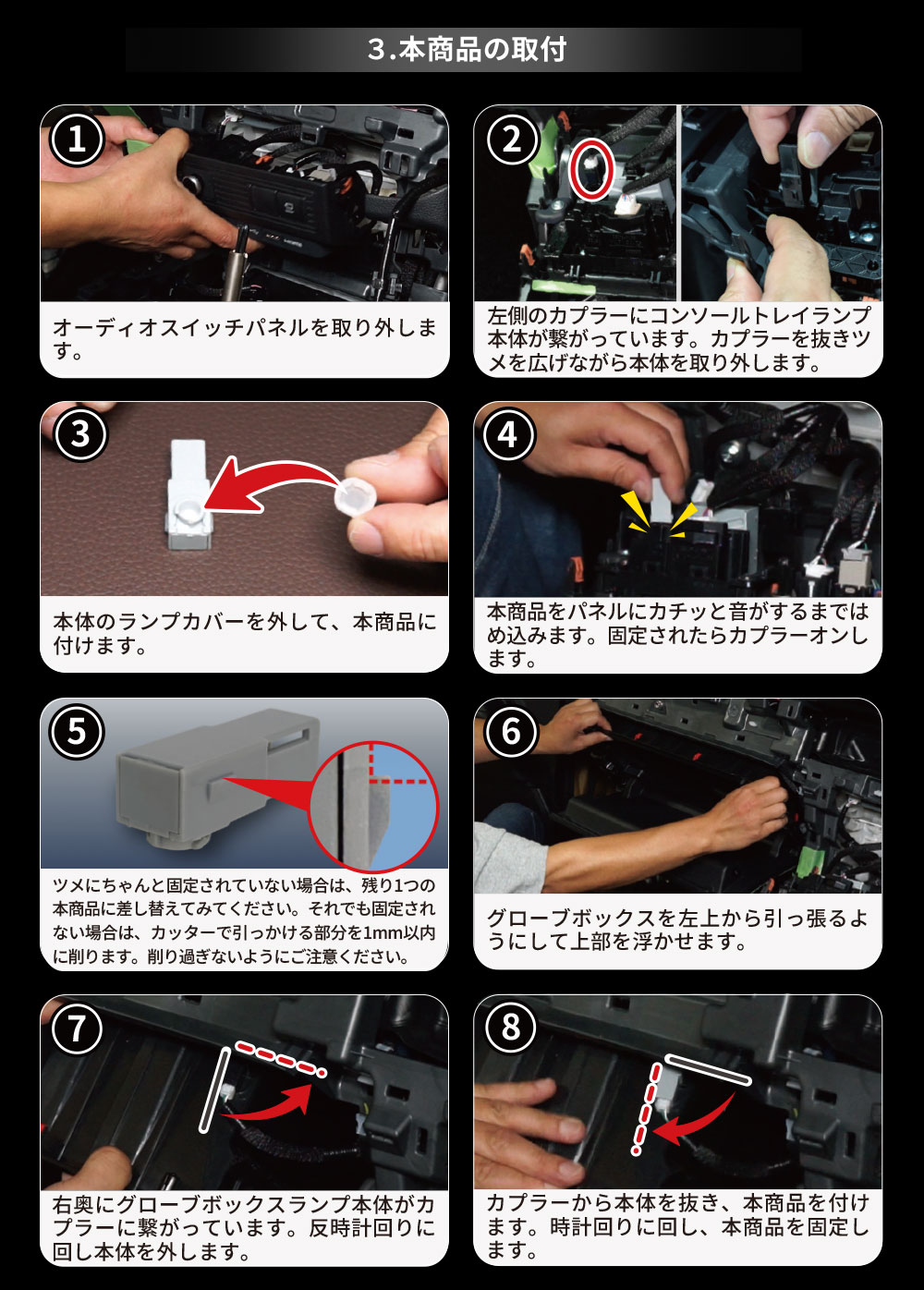 3.本商品の取付

1

オーディオスイッチパネルを取り外します。

2

左側のカプラーにコンソールトレイランプ本体が繋がっています。カプラーを抜きツメを広げながら本体を取り外します。

3

本体のランプカバーを外して、本商品に付けます。

4

本商品をパネルにカチッと音がするまではめ込みます。固定されたらカプラーオンします。

5

ツメにちゃんと固定されていない場合は、残り1つの本商品に差し替えてみてください。それでも固定されない場合は、カッターで引っかける部分を1mm以内に削ります。削り過ぎないようにご注意ください。

6

グローブボックスを左上から引っ張るようにして上部を浮かせます。

7

右奥にグローブボックスランプ本体がカプラーに繋がっています。反時計回りに回し本体を外します。

8

カプラーから本体を抜き、本商品を付けます。時計回りに回し、本商品を固定します。