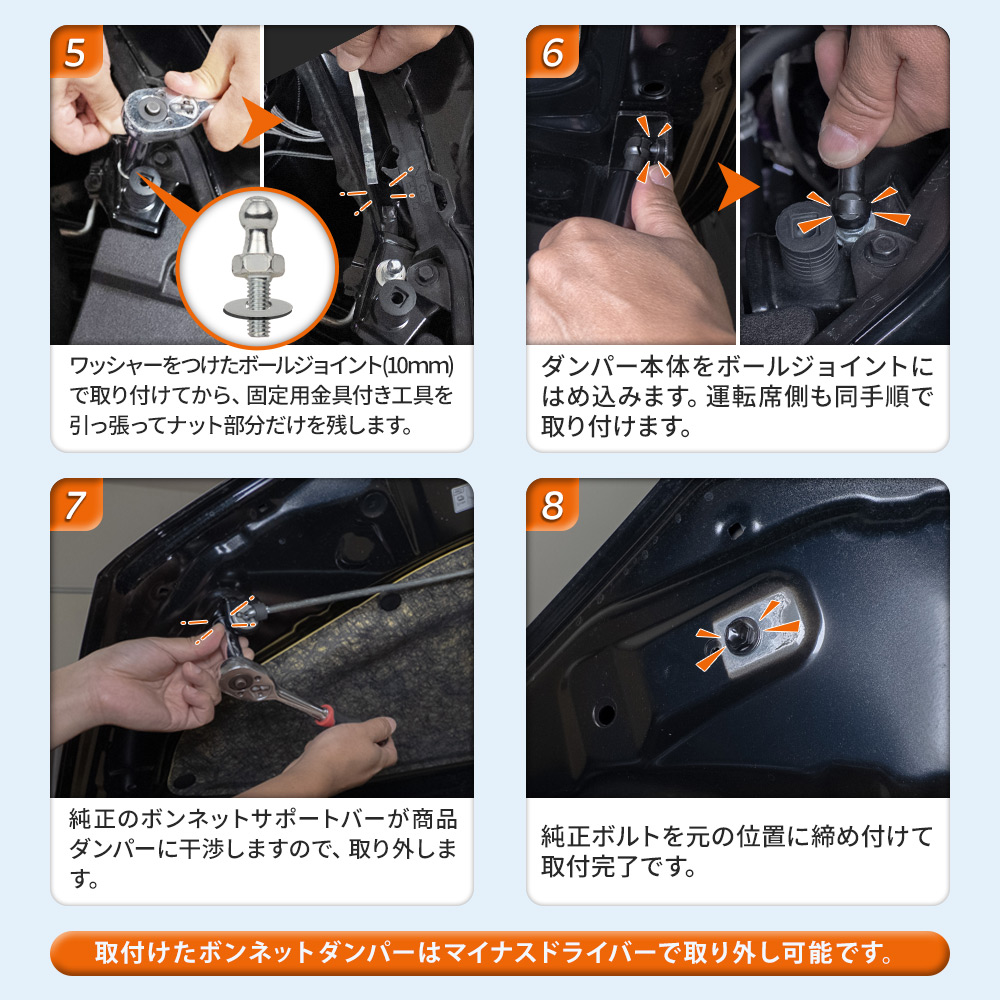 5

ワッシャーをつけたボールジョイント(10mm)で取り付けてから、固定用金具付き工具を引っ張ってナット部分だけを残します。

6

ダンパー本体をボールジョイントにはめ込みます。運転席側も同手順で取り付けます。

7

純正のボンネットサポートバーが商品ダンパーに干渉しますので、取り外します。

8

純正ボルトを元の位置に締め付けて取付完了です。

取付けたボンネットダンパーはマイナスドライバーで取り外し可能です。