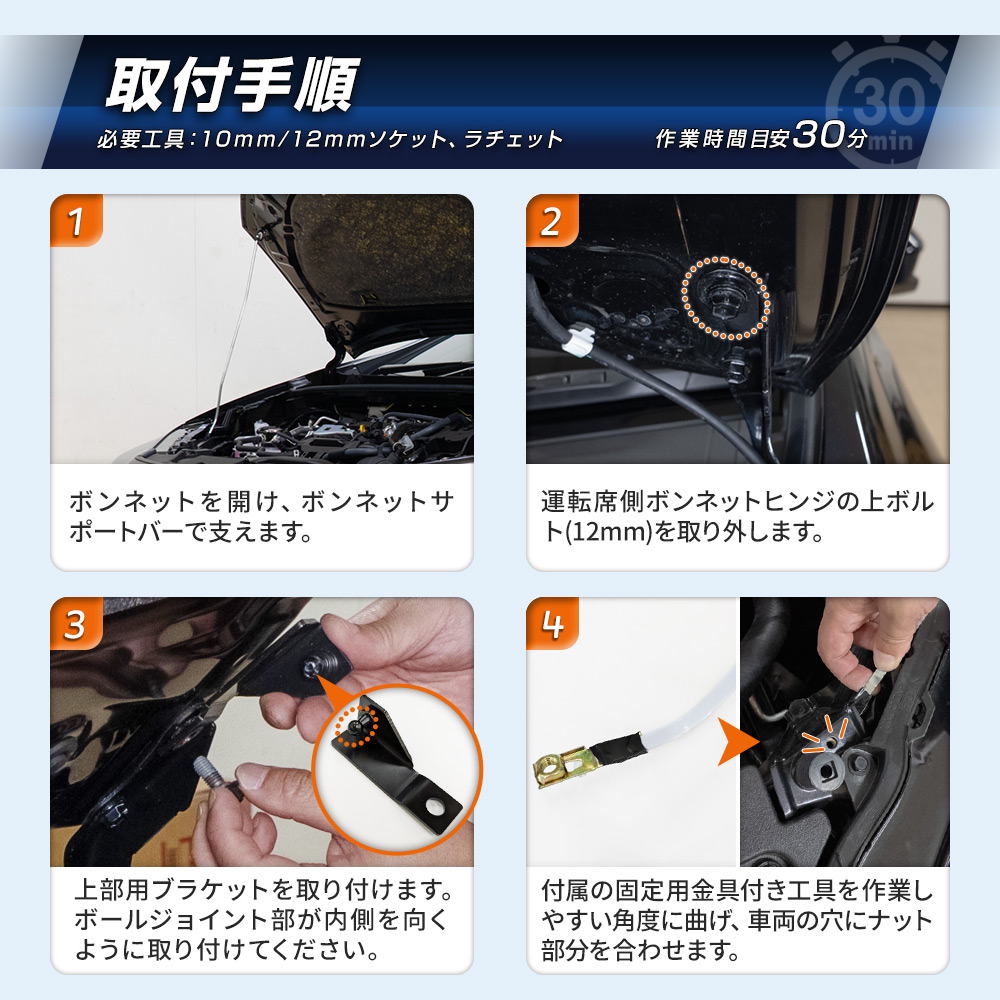 取付手順

必要工具：10mm/12mmソケット、ラチェット

作業時間目安30分

30 min

1

ボンネットを開け、ボンネットサポートバーで支えます。

2

運転席側ボンネットヒンジの上ボルト(12mm)を取り外します。

3

上部用ブラケットを取り付けます。ボールジョイント部が内側を向くように取り付けてください。

4

付属の固定用金具付き工具を作業しやすい角度に曲げ、車両の穴にナット部分を合わせます。