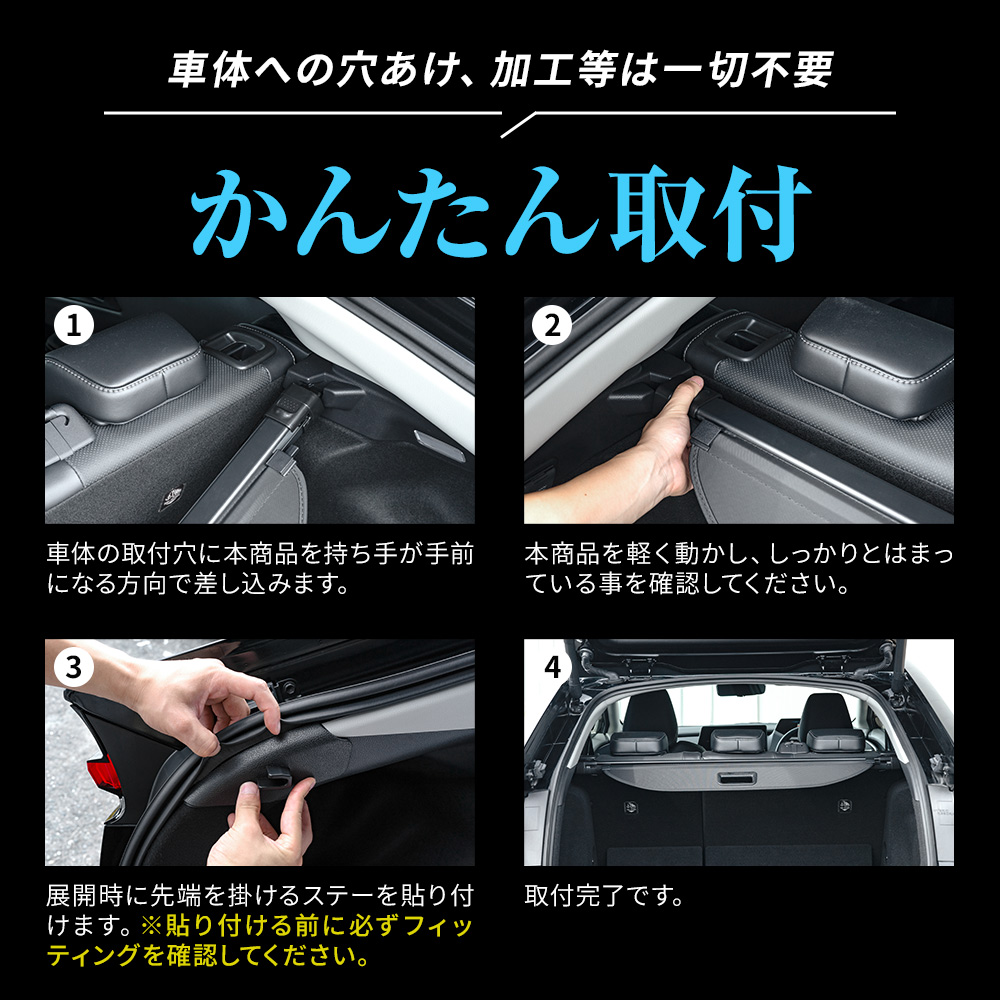 車体への穴あけ、加工等は一切不要

かんたん取付

1

車体の取付穴に本商品を持ち手が手前になる方向で差し込みます。

2

本商品を軽く動かし、しっかりとはまっている事を確認してください。

3

展開時に先端を掛けるステーを貼り付けます。※貼り付ける前に必ずフィッティングを確認してください。

4

取付完了です。