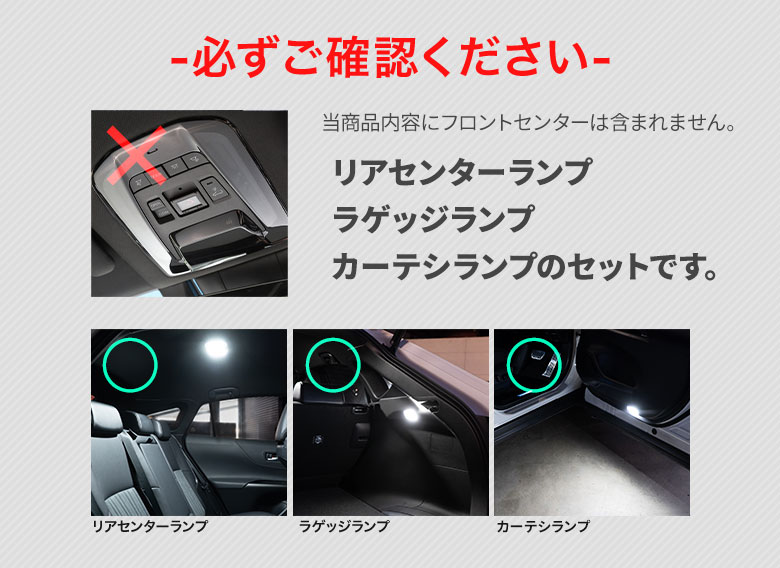 -必ずご確認ください-

当商品内容にフロントセンターは含まれません。

リアセンターランプ
ラゲッジランプ
カーテシランプのセットです。

リアセンターランプ

ラゲッジランプ

カーテシランプ